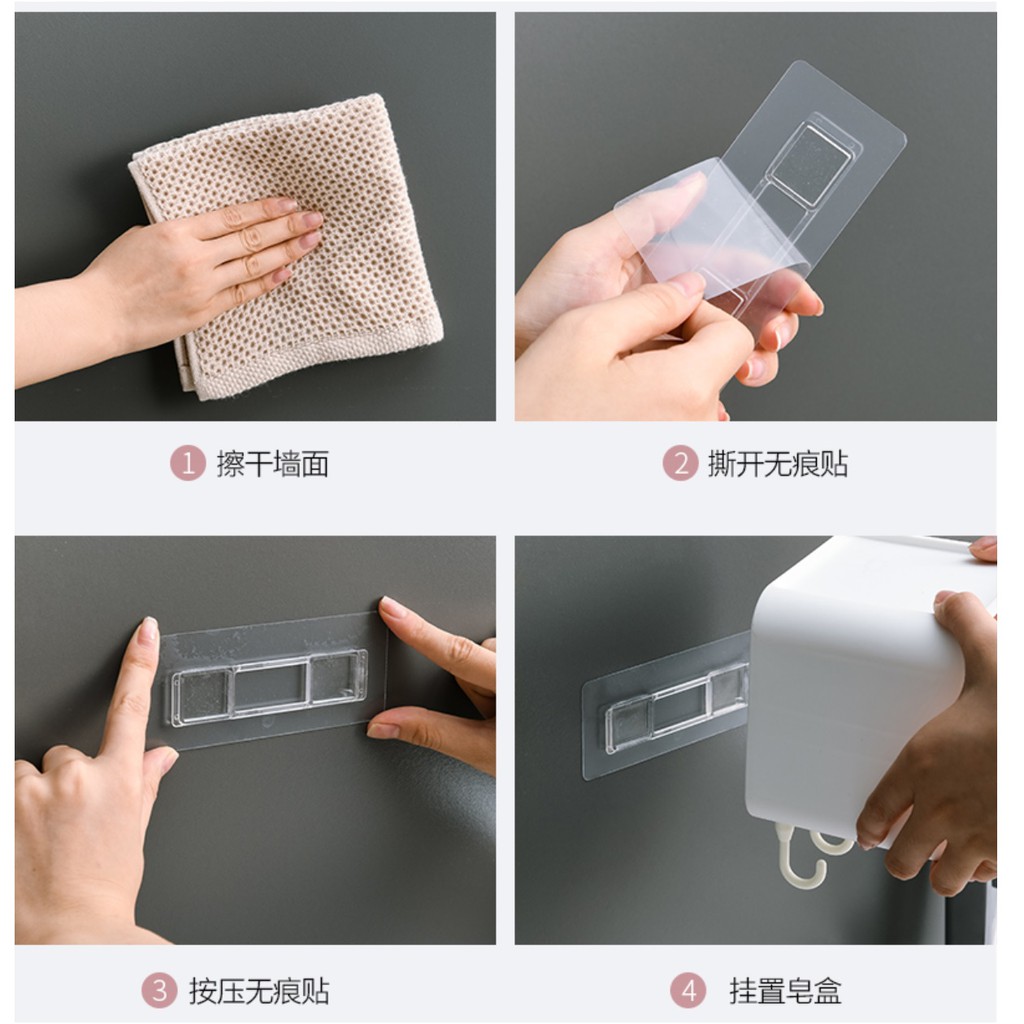 1 擦干墙面

2 撕开无痕贴

3 按压无痕贴

4 挂置皂盒