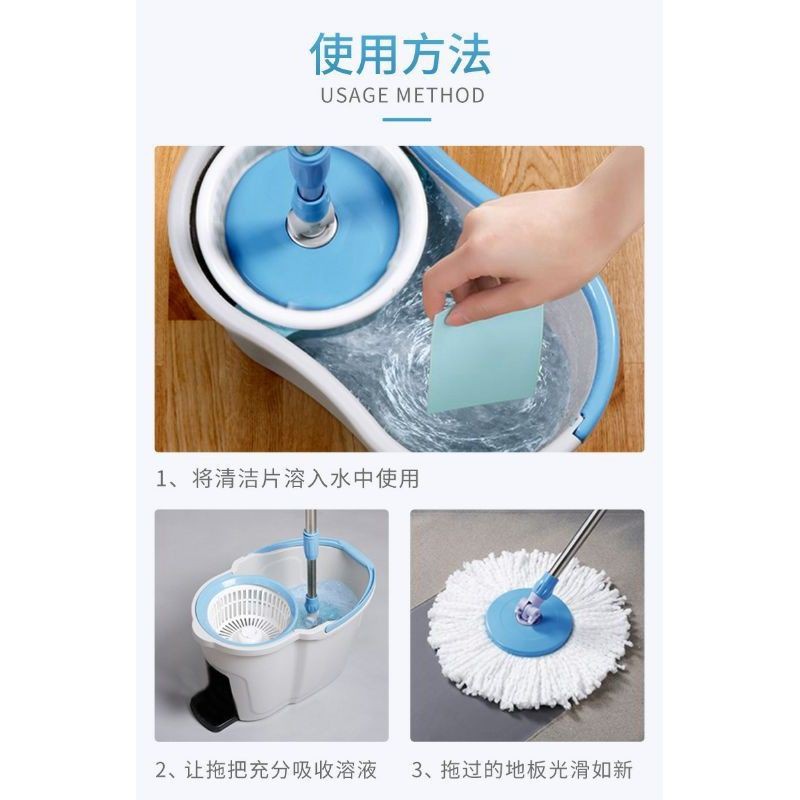 使用方法
USAGE METHOD

1、将清洁片溶入水中使用

2、让拖把充分吸收溶液

3、拖过的地板光滑如新