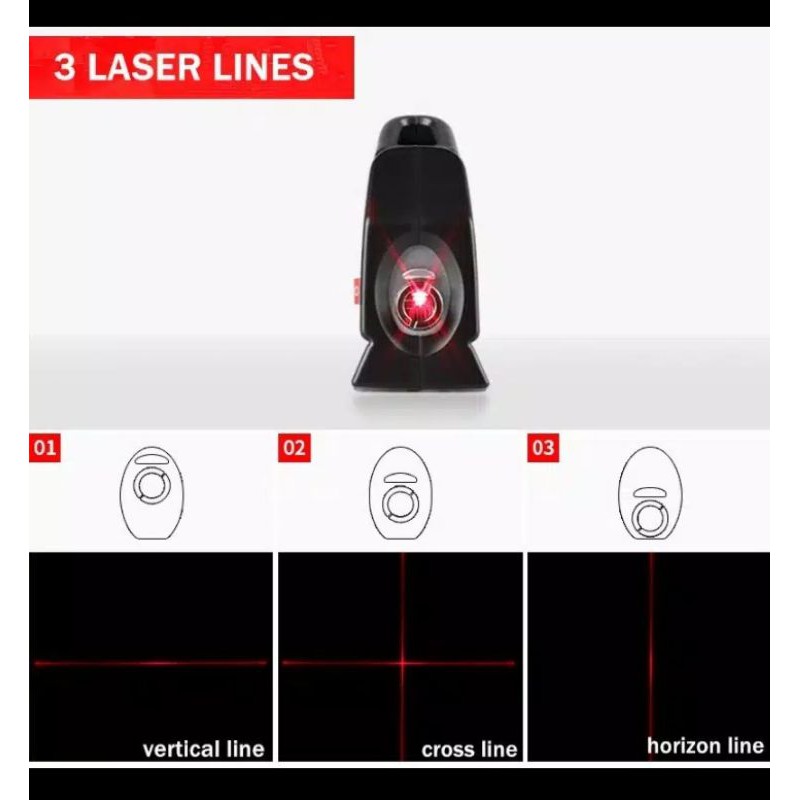 3 LASER LINES

01

02

03

vertical line

cross line

horizon line