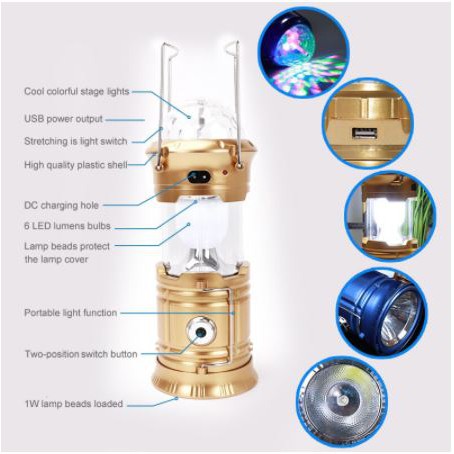 Cool colorful stage lights

USB power output

Stretching is light switch

High quality plastic shell

DC charging hole

6 LED lumens bulbs

Lamp beads protect the lamp cover

Portable light function

Two-position switch button

1W lamp beads loaded