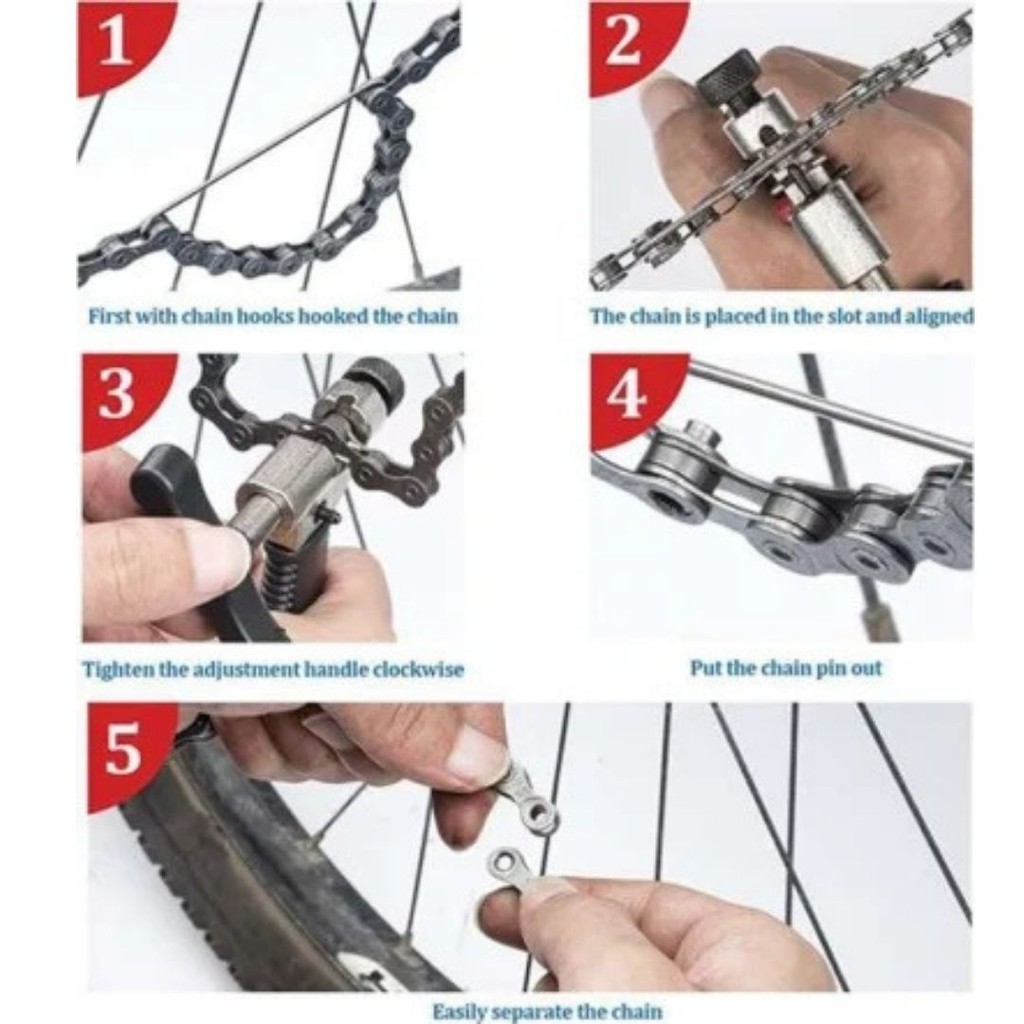 1

First with chain hooks hooked the chain

2

The chain is placed in the slot and aligned

3

Tighten the adjustment handle clockwise

4

Put the chain pin out

5

Easily separate the chain