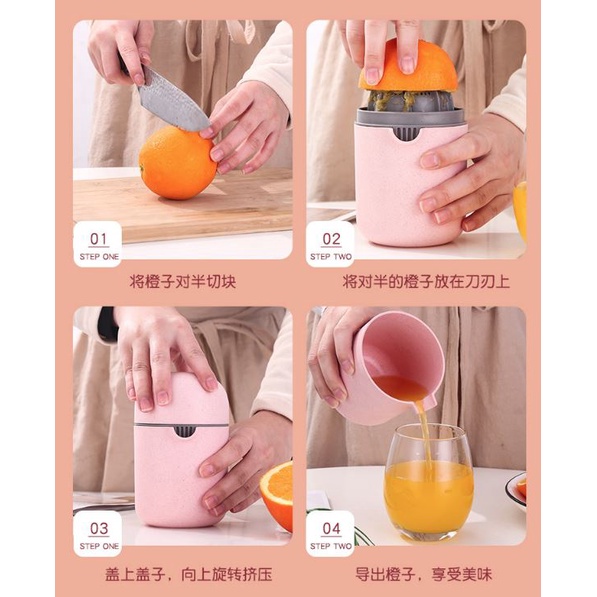 01
STEP ONE

将橙子对半切块

02
STEP TWO

将对半的橙子放在刀刃上

03
STEP ONE

盖上盖子，向上旋转挤压

04
STEP TWO

导出橙子，享受美味