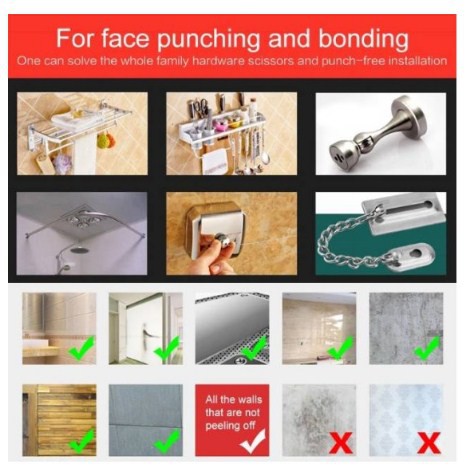 For face punching and bonding
One can solve the whole family hardware scissors and punch-free installation

All the walls that are not peeling off