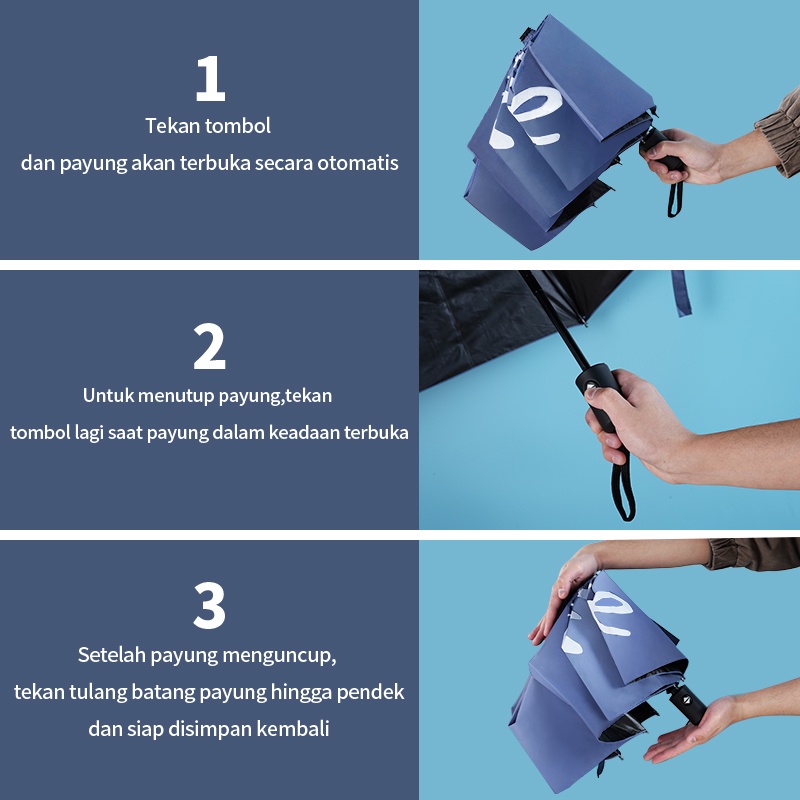 1

Tekan tombol
dan payung akan terbuka secara otomatis

2

Untuk menutup payung,tekan
tombol lagi saat payung dalam keadaan terbuka

3

Setelah payung menguncup,
tekan tulang batang payung hingga pendek
dan siap disimpan kembali