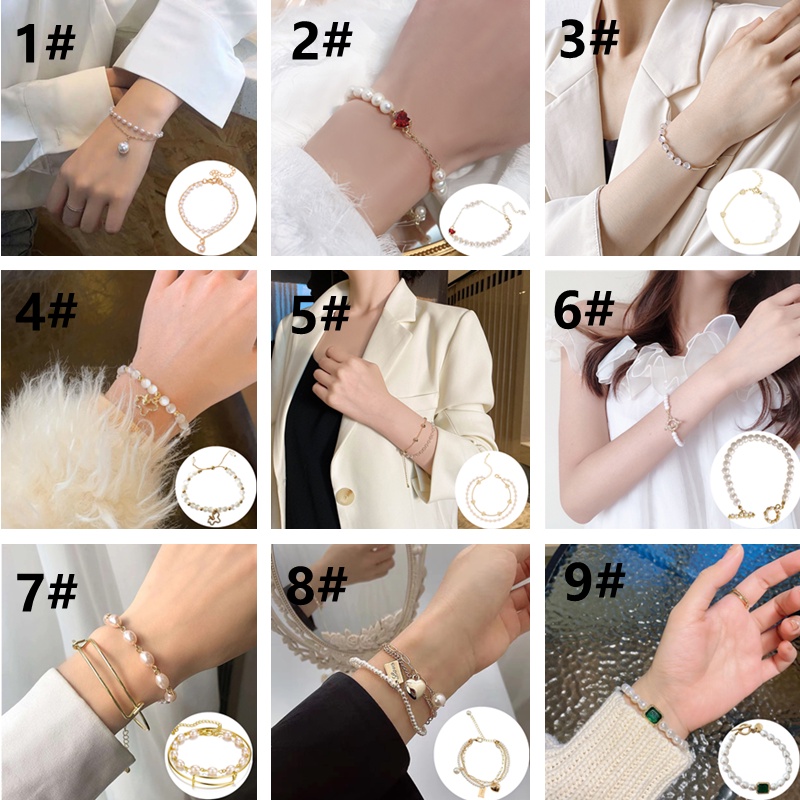 1#

2#

3#

4#

5#

6#

7#

8#

9#