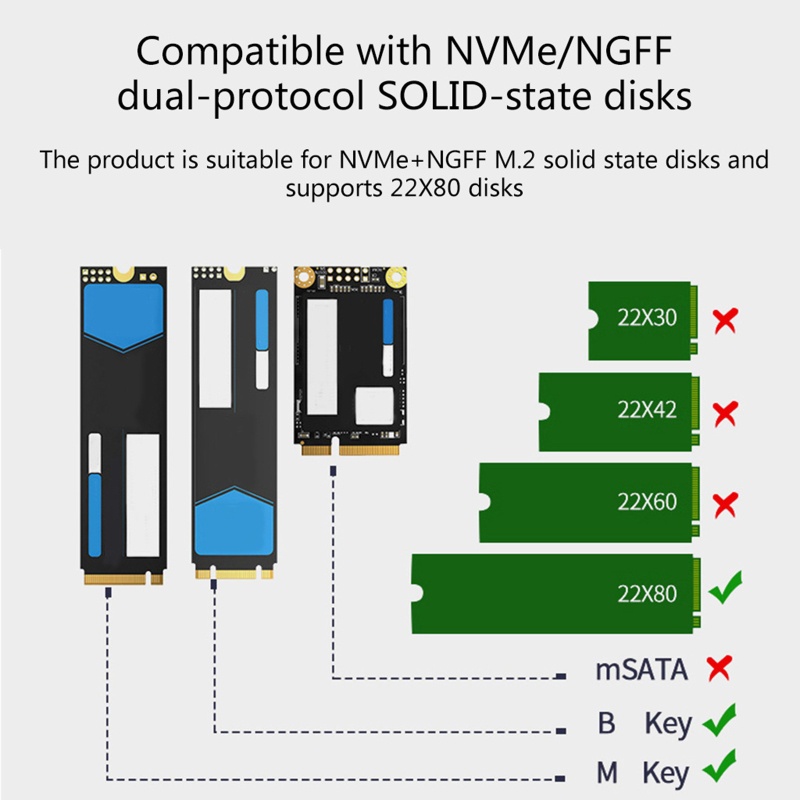 Compatible with NVMe/NGFF dual-protocol SOLID-state disks

The product is suitable for NVMe+NGFF M.2 solid state disks and supports 22X80 disks

22X30

22X42

22X60

22X80

mSATA

B Key

M Key