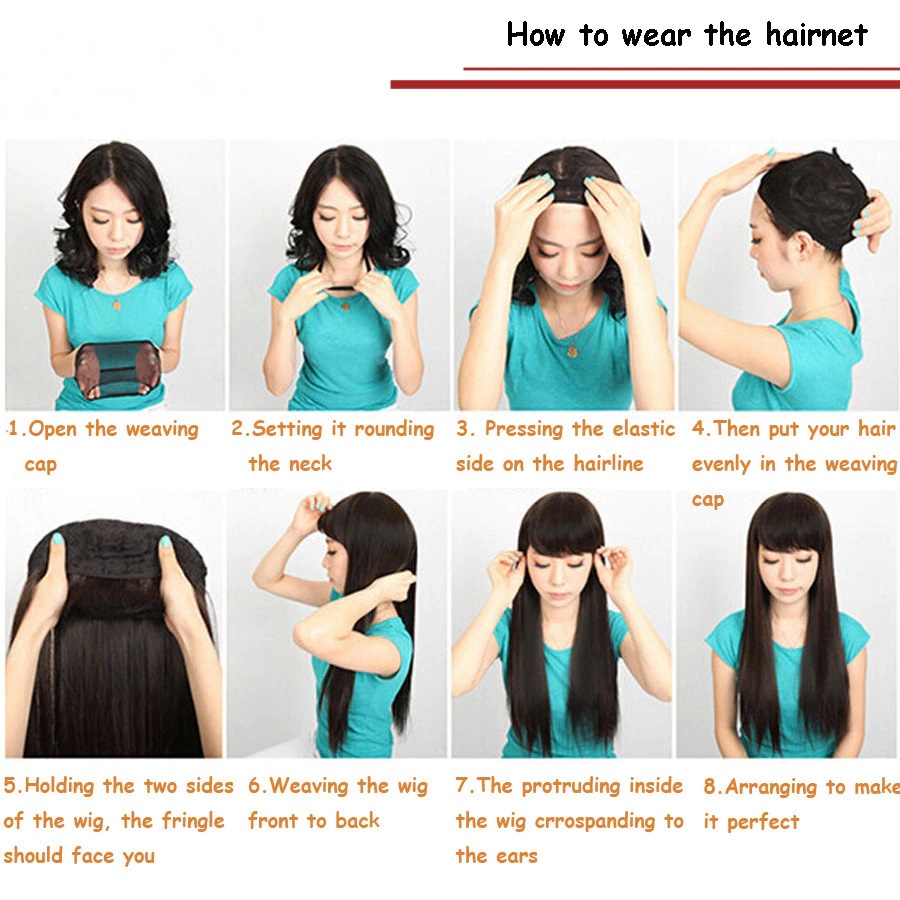 How to wear the hairnet

1.Open the weaving cap

2.Setting it rounding the neck

3. Pressing the elastic side on the hairline

4.Then put your hair evenly in the weaving cap

5.Holding the two sides of the wig, the fringle should face you

6.Weaving the wig front to back

7.The protruding inside the wig crrospanding to the ears

8.Arranging to make it perfect