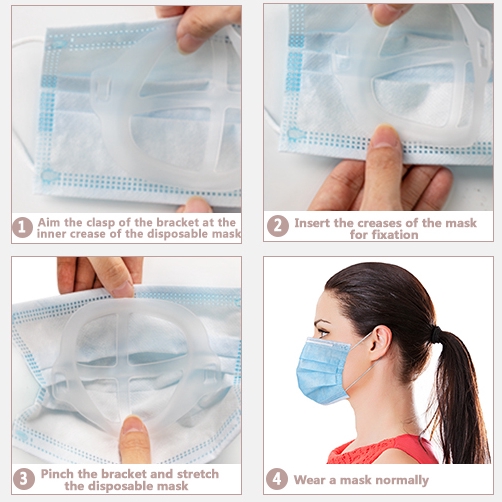 1 Aim the clasp of the bracket at the inner crease of the disposable mask

2 Insert the creases of the mask for fixation

3 Pinch the bracket and stretch the disposable mask

4 Wear a mask normally