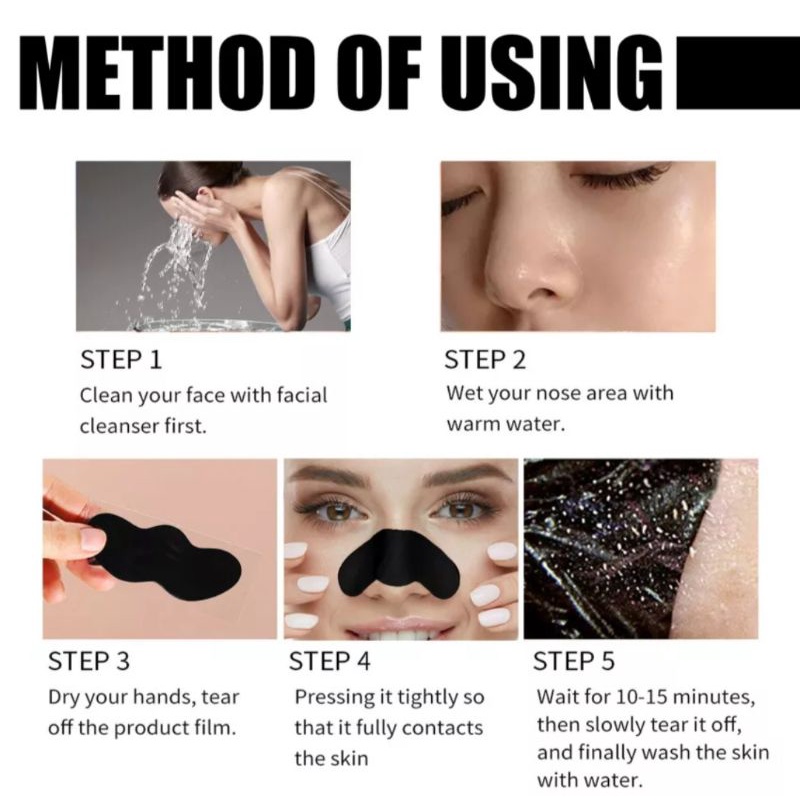 METHOD OF USING

STEP 1
Clean your face with facial cleanser first.

STEP 2
Wet your nose area with warm water.

STEP 3
Dry your hands, tear off the product film.

STEP 4
Pressing it tightly so that it fully contacts the skin

STEP 5
Wait for 10-15 minutes, then slowly tear it off, and finally wash the skin with water.