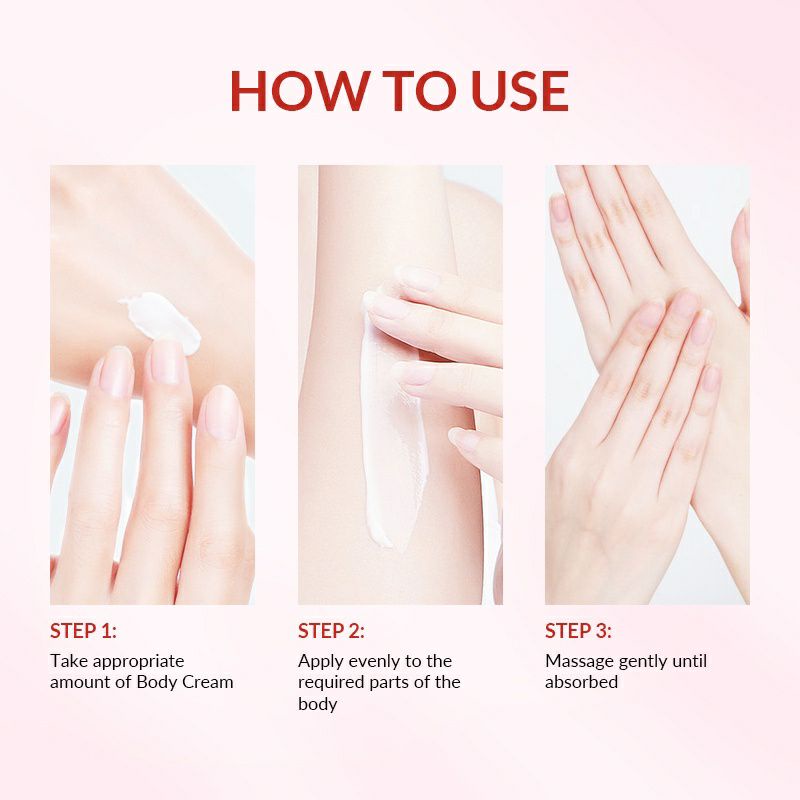 HOW TO USE

STEP 1:
Take appropriate amount of Body Cream

STEP 2:
Apply evenly to the required parts of the body

STEP 3:
Massage gently until absorbed