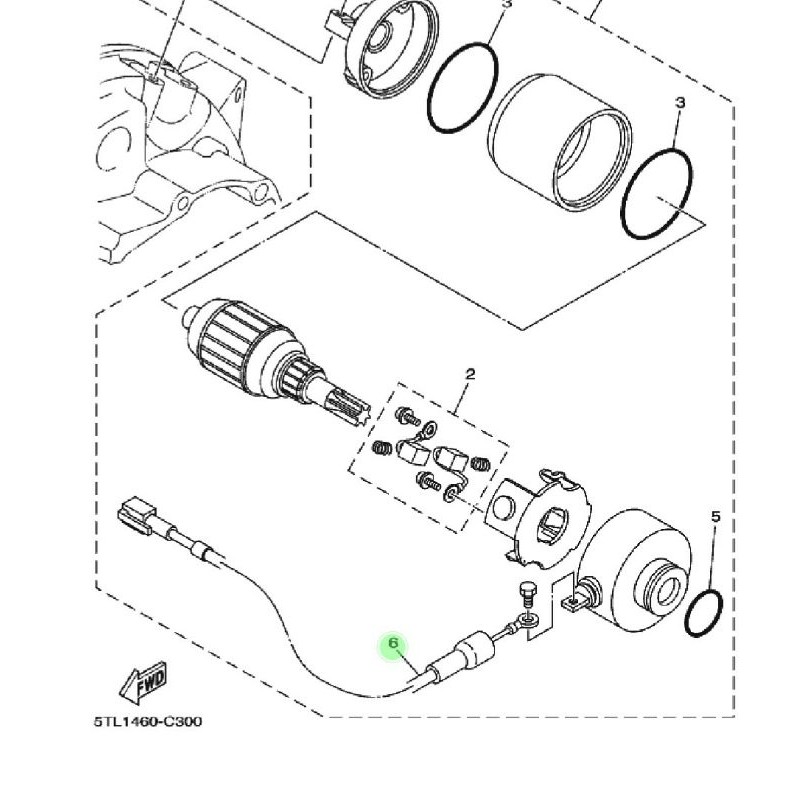 3
3
2
5
6
FWD
5TL1460-C300