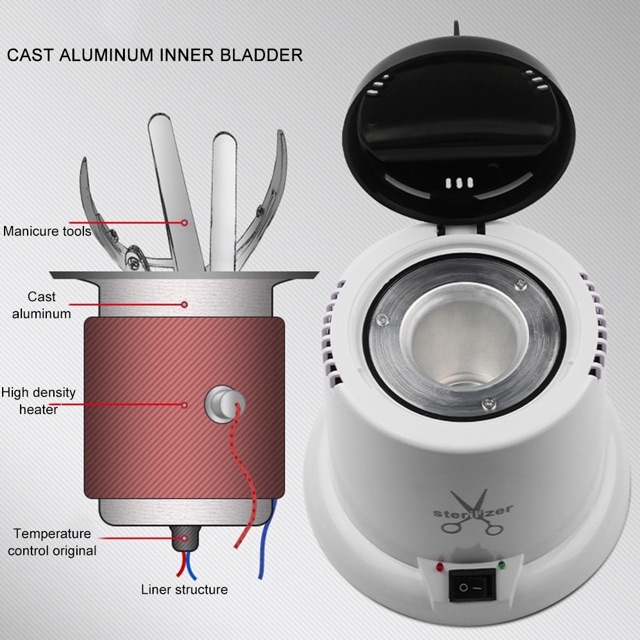 CAST ALUMINUM INNER BLADDER

Manicure tools

Cast aluminum

High density heater

Temperature control original

Liner structure

sterilizer