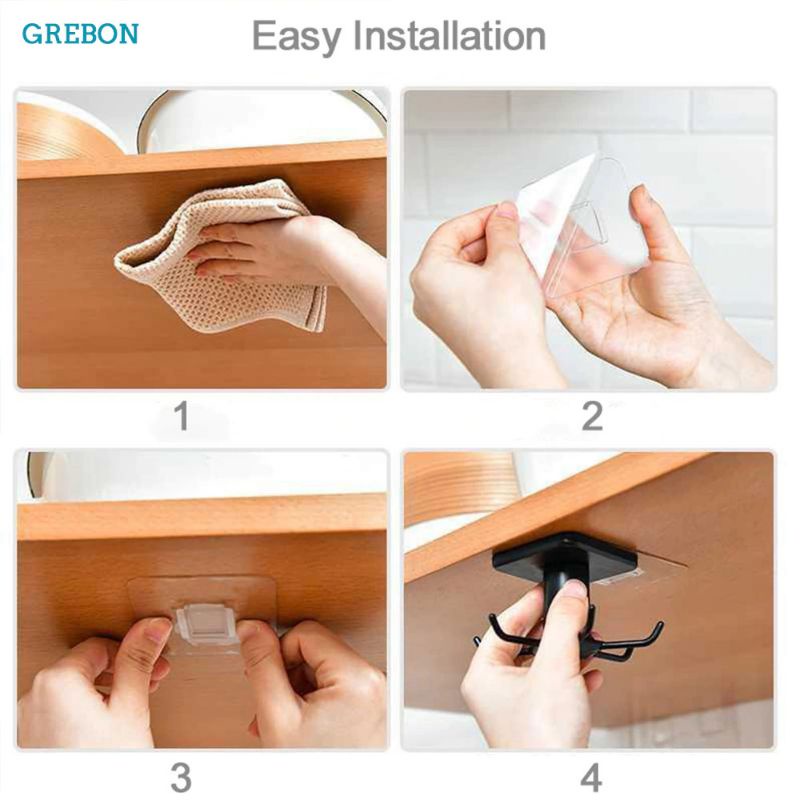 GREBON

Easy Installation

1

2

3

4