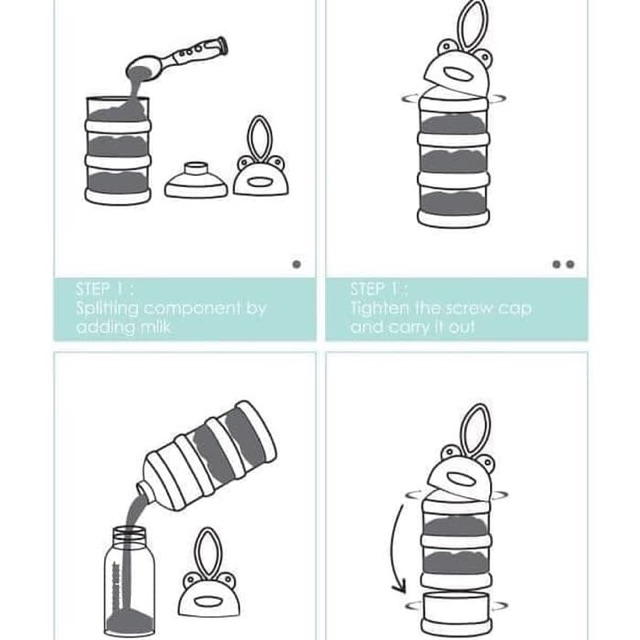 STEP 1 :
Splitting component by adding milk

STEP 1 :
Tighten the screw cap and carry it out