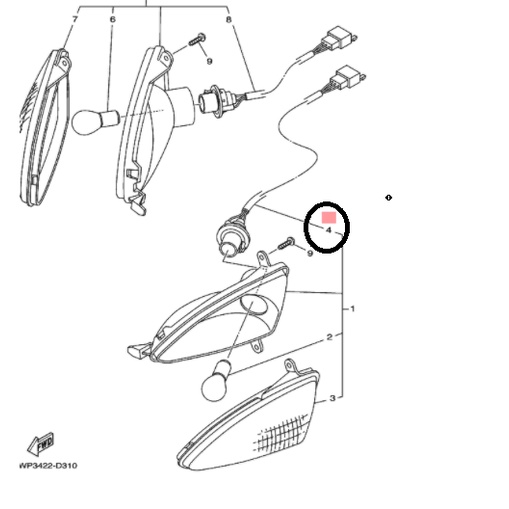 7
6
8
9
4
9
1
2
3
FWD
WP3422-D310