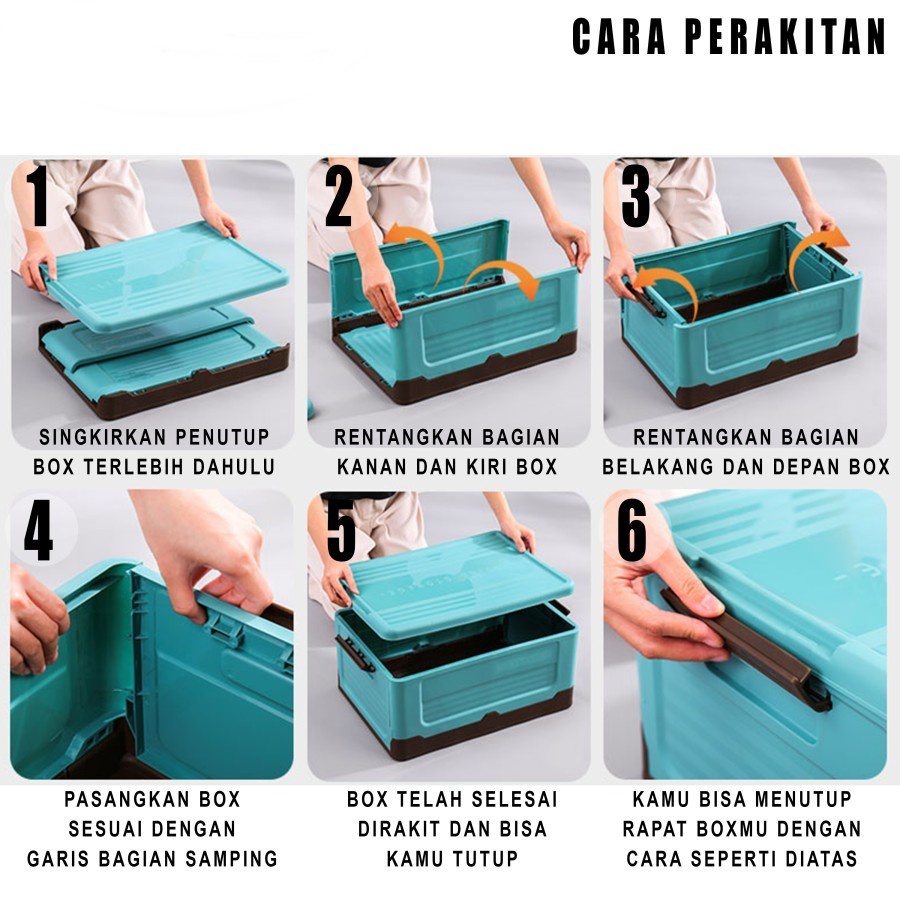 CARA PERAKITAN

1

SINGKIRKAN PENUTUP BOX TERLEBIH DAHULU

2

RENTANGKAN BAGIAN KANAN DAN KIRI BOX

3

RENTANGKAN BAGIAN BELAKANG DAN DEPAN BOX

4

PASANGKAN BOX SESUAI DENGAN GARIS BAGIAN SAMPING

5

BOX TELAH SELESAI DIRAKIT DAN BISA KAMU TUTUP

6

KAMU BISA MENUTUP RAPAT BOXMU DENGAN CARA SEPERTI DIATAS