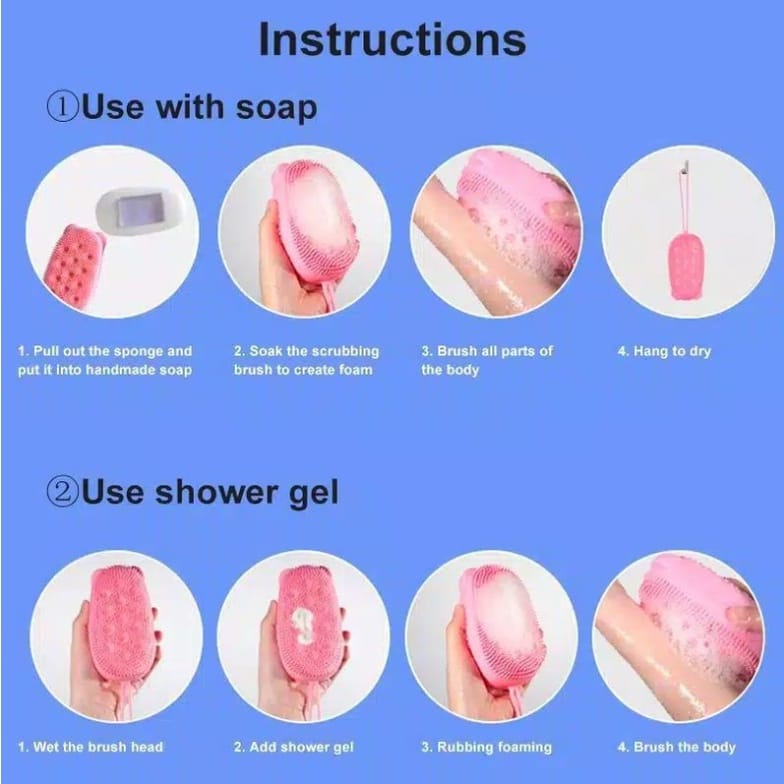 Instructions

①Use with soap

1. Pull out the sponge and put it into handmade soap

2. Soak the scrubbing brush to create foam

3. Brush all parts of the body

4. Hang to dry

②Use shower gel

1. Wet the brush head

2. Add shower gel

3. Rubbing foaming

4. Brush the body