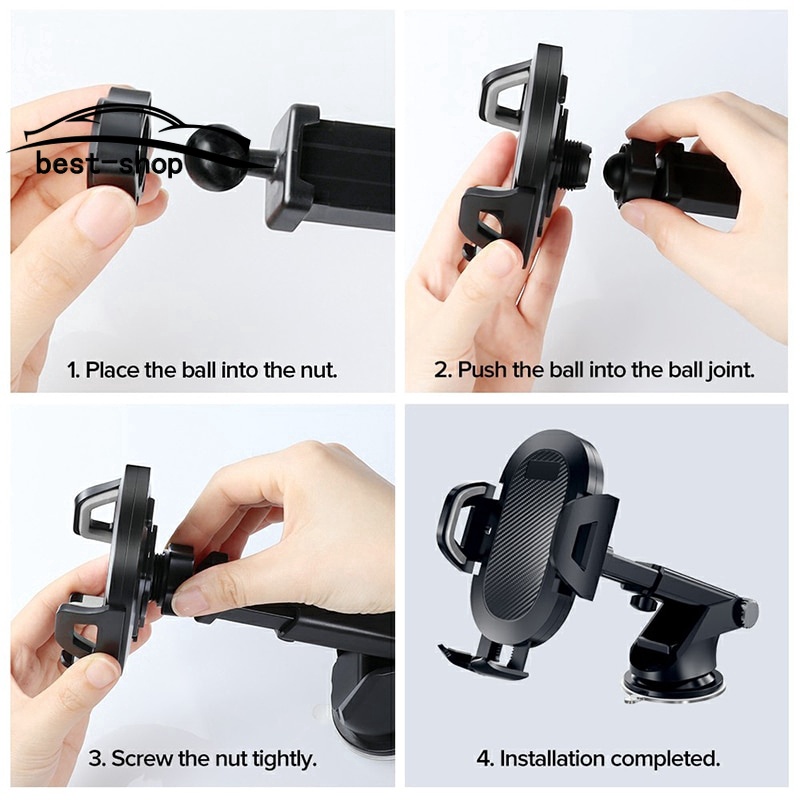 best-shop

1. Place the ball into the nut.

2. Push the ball into the ball joint.

3. Screw the nut tightly.

4. Installation completed.