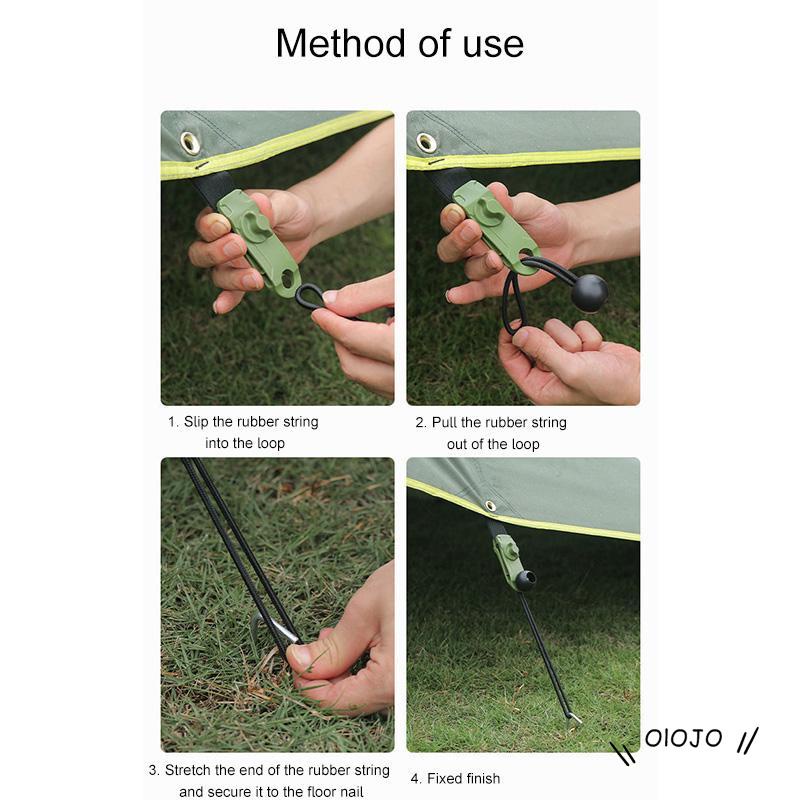 Method of use

1. Slip the rubber string into the loop

2. Pull the rubber string out of the loop

3. Stretch the end of the rubber string and secure it to the floor nail

4. Fixed finish

\\ OIOJO //