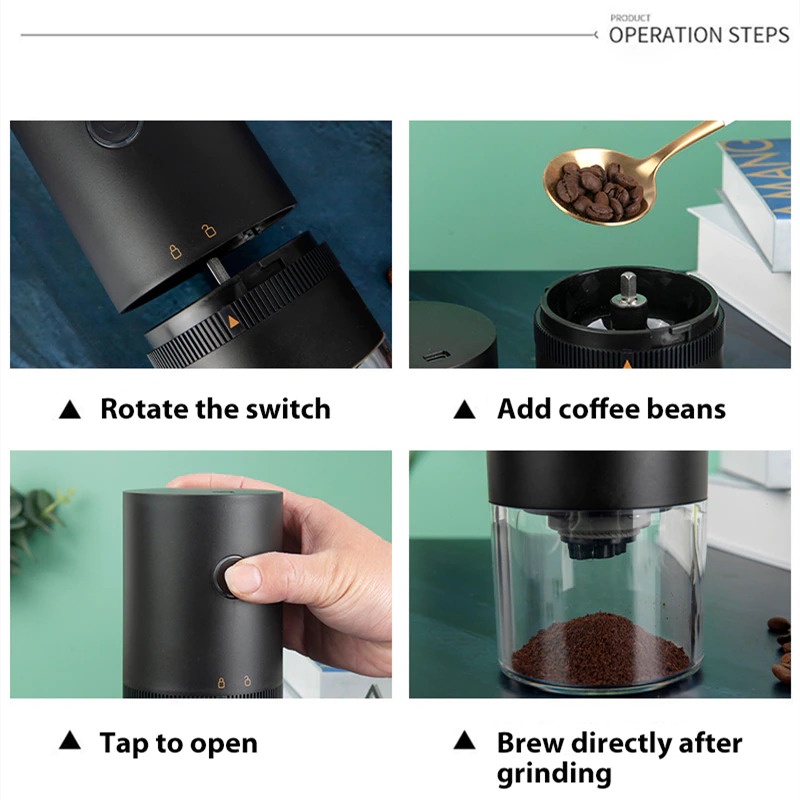 PRODUCT
OPERATION STEPS

▲ Rotate the switch

▲ Add coffee beans

▲ Tap to open

▲ Brew directly after grinding