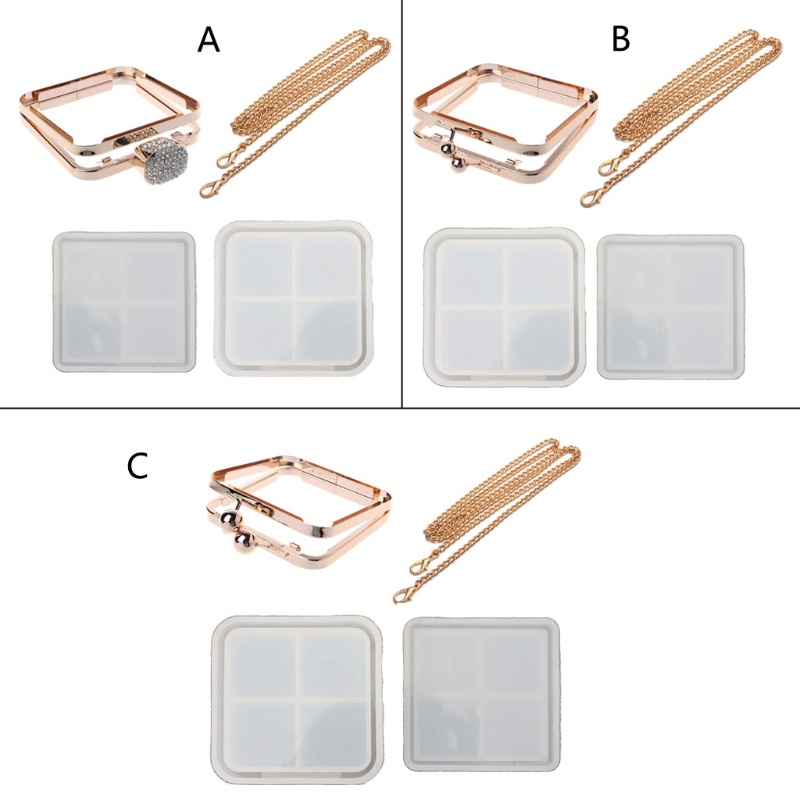 A

B

C