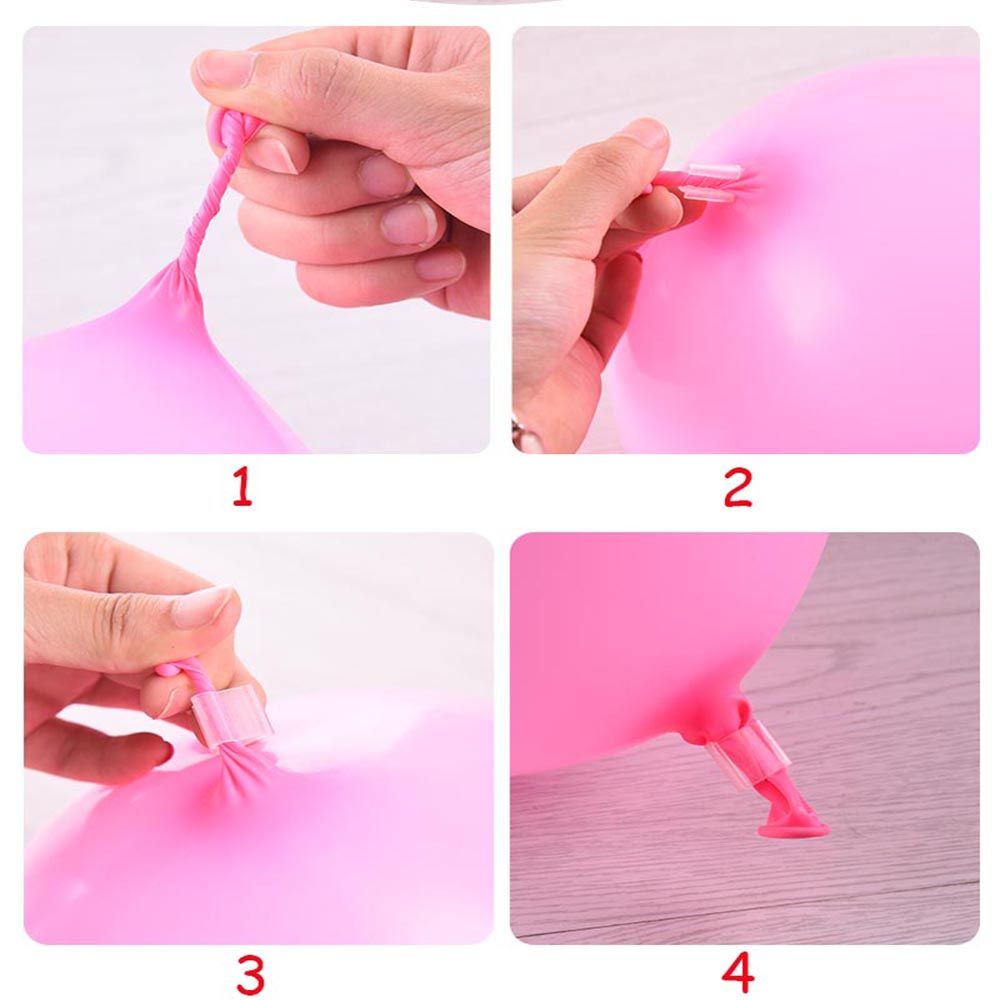 1

2

3

4