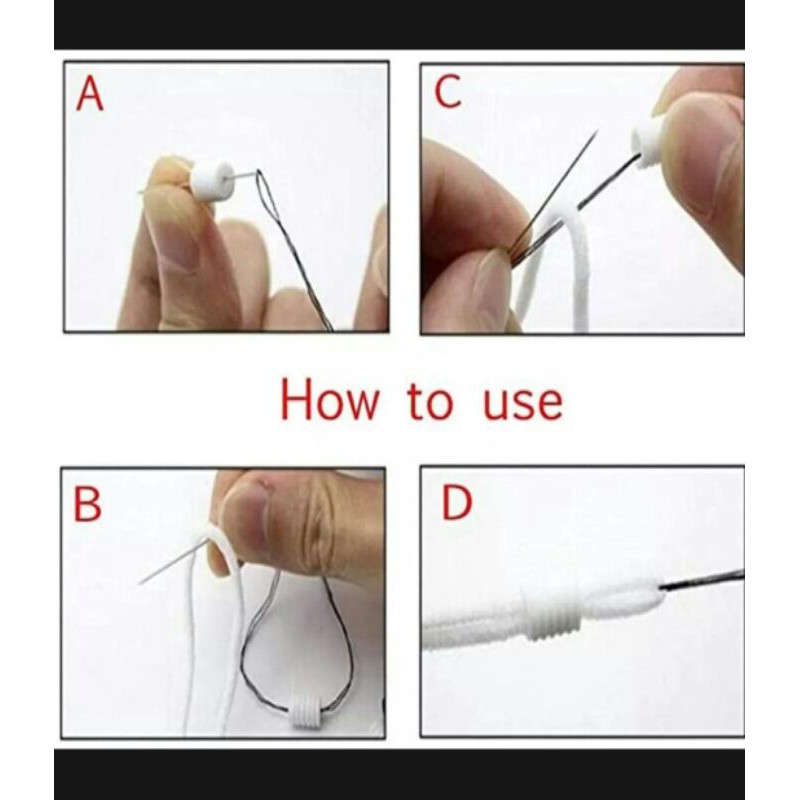 A

C

How to use

B

D