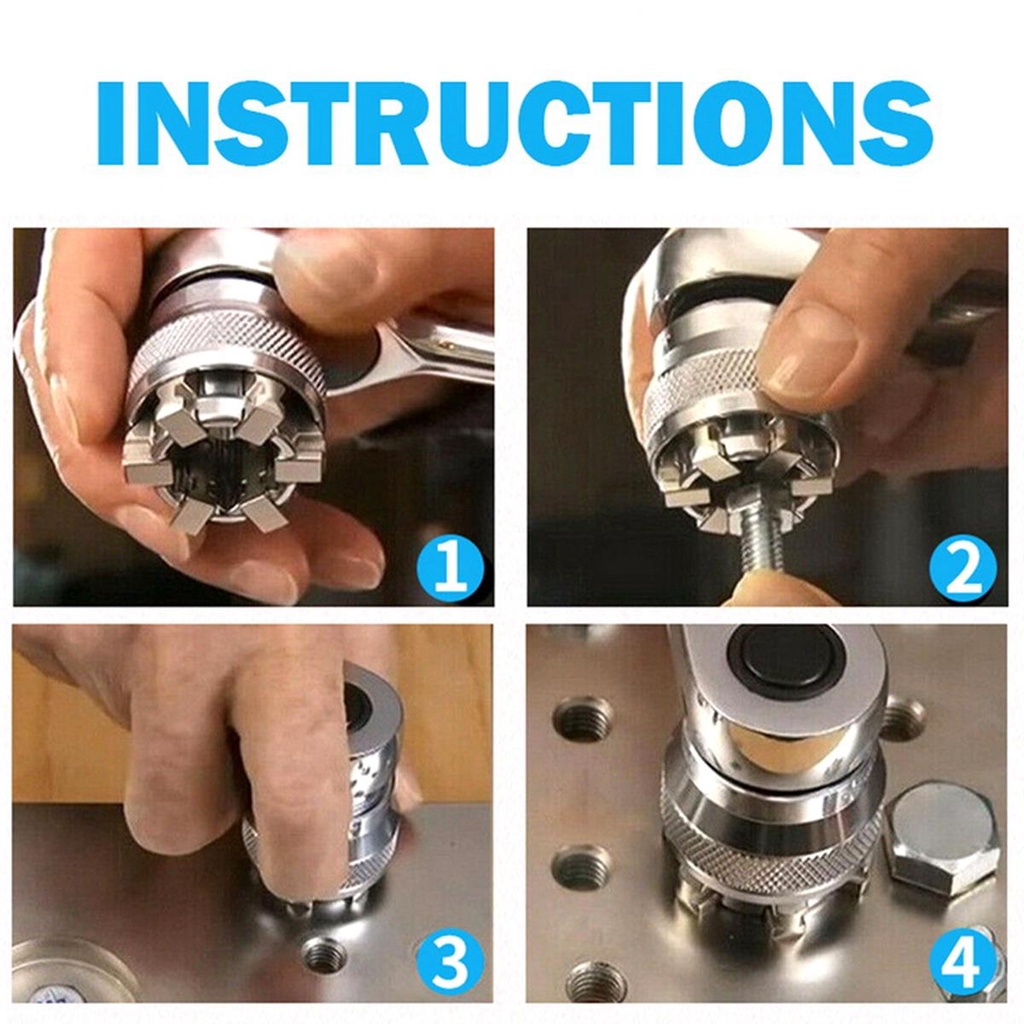 INSTRUCTIONS

1

2

3

4