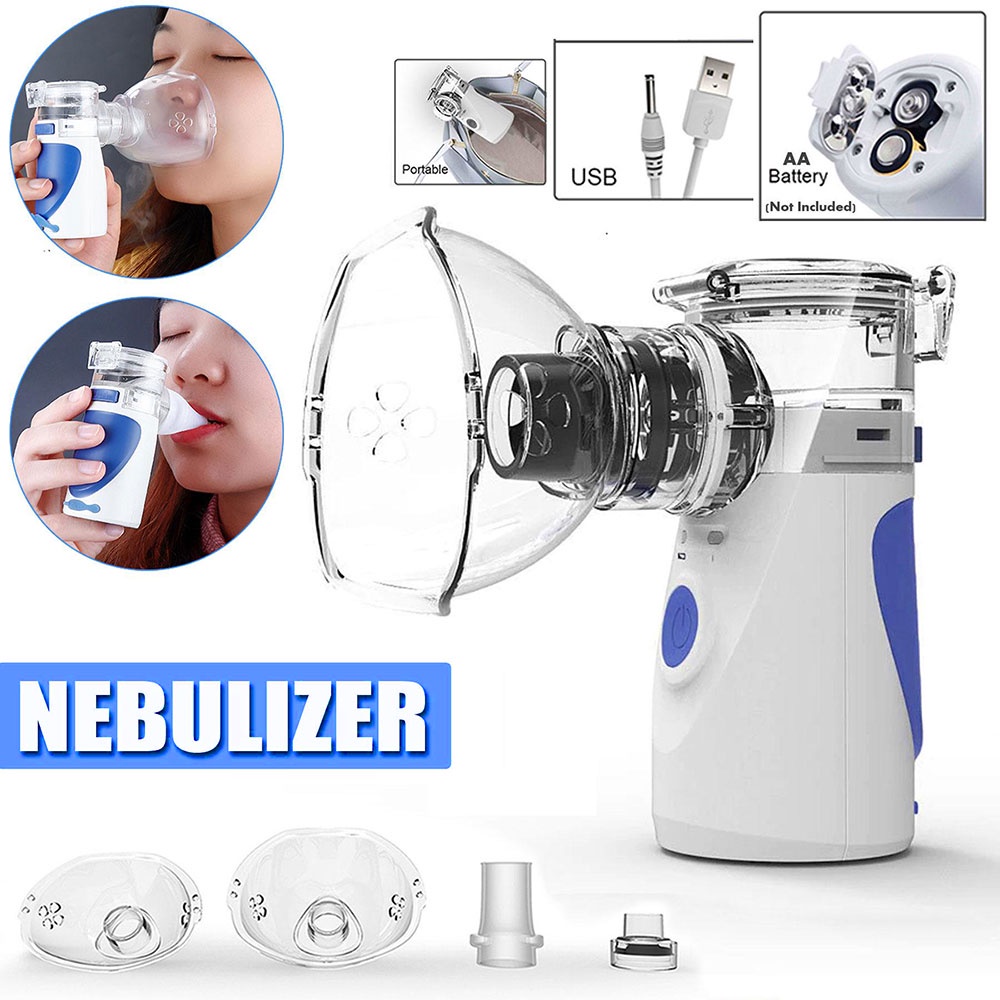 Portable

USB

AA Battery
(Not Included)

NEBULIZER