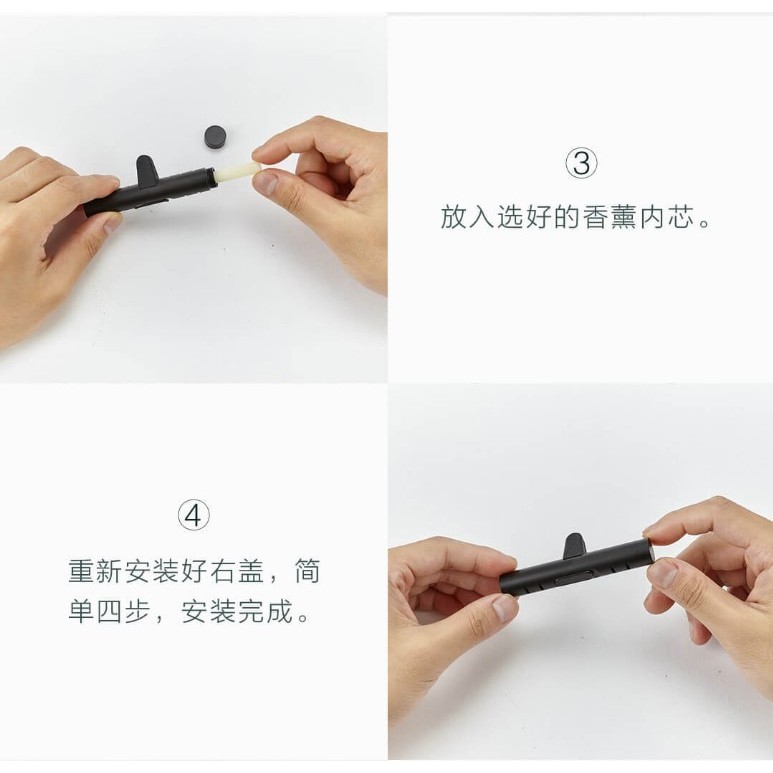 ③
放入选好的香薰内芯。

④
重新安装好右盖，简单四步，安装完成。