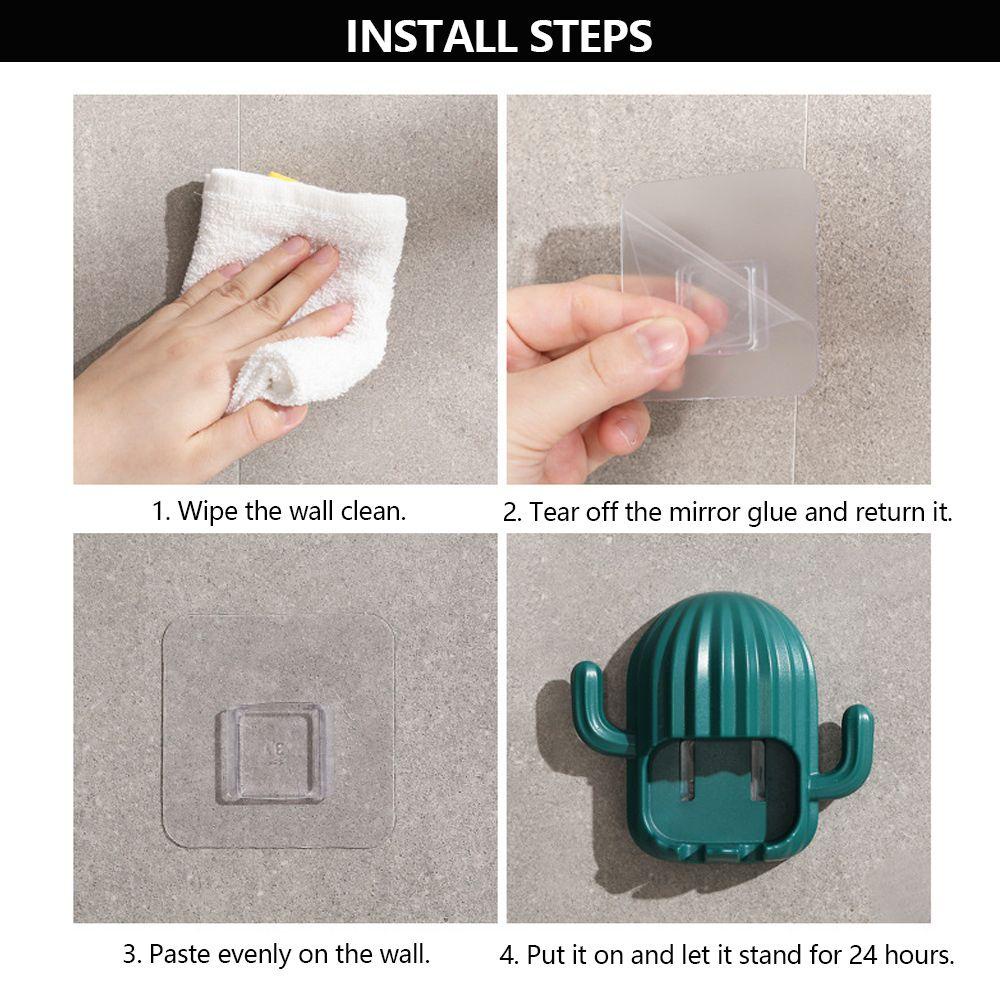 INSTALL STEPS

1. Wipe the wall clean.

2. Tear off the mirror glue and return it.

3. Paste evenly on the wall.

4. Put it on and let it stand for 24 hours.