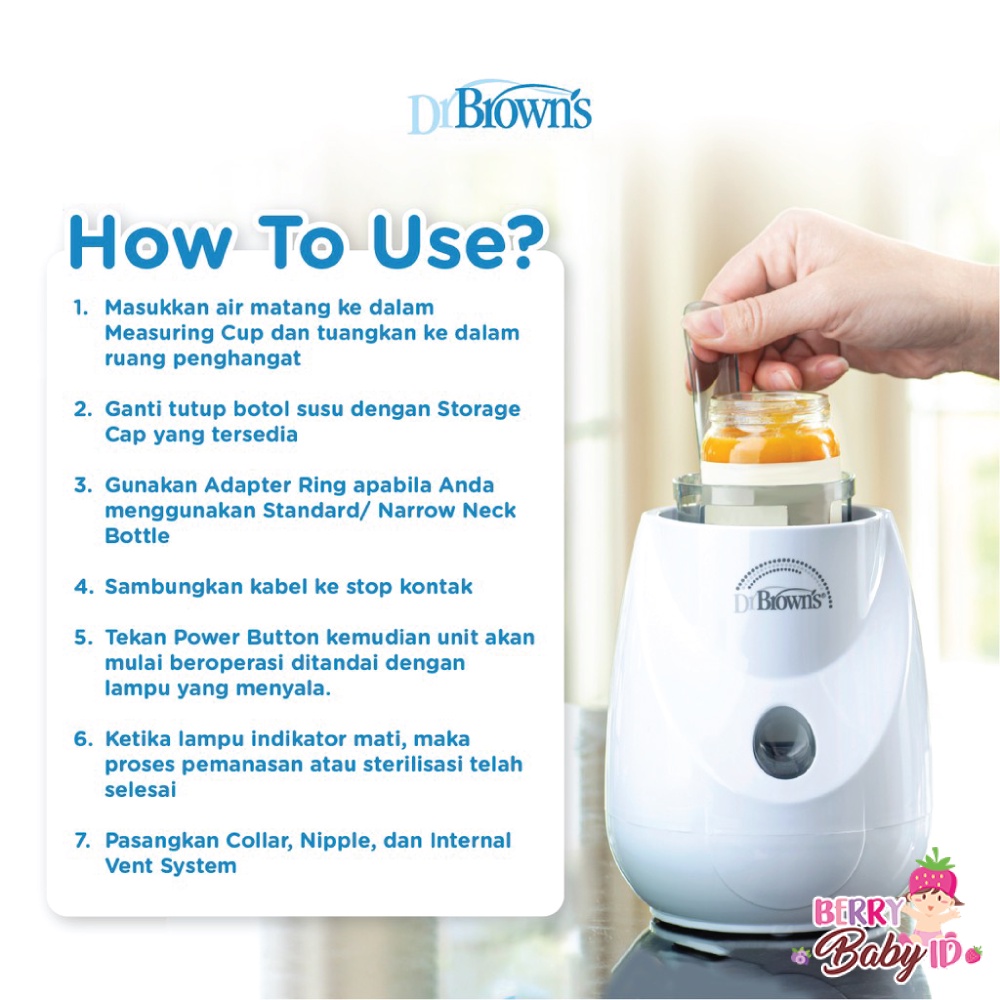 Dr Brown's

How To Use?

1. Masukkan air matang ke dalam Measuring Cup dan tuangkan ke dalam ruang penghangat

2. Ganti tutup botol susu dengan Storage Cap yang tersedia

3. Gunakan Adapter Ring apabila Anda menggunakan Standard/ Narrow Neck Bottle

4. Sambungkan kabel ke stop kontak

5. Tekan Power Button kemudian unit akan mulai beroperasi ditandai dengan lampu yang menyala.

6. Ketika lampu indikator mati, maka proses pemanasan atau sterilisasi telah selesai

7. Pasangkan Collar, Nipple, dan Internal Vent System

Dr Brown's

BERRY Baby ID