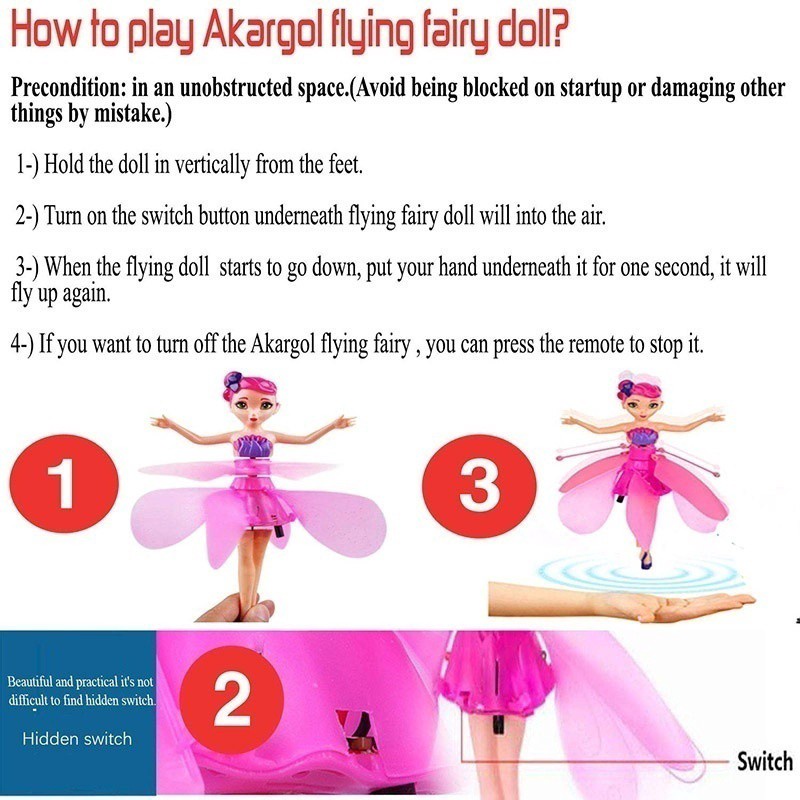 How to play Akargol flying fairy doll?

Precondition: in an unobstructed space.(Avoid being blocked on startup or damaging other things by mistake.)

1-) Hold the doll in vertically from the feet.

2-) Turn on the switch button underneath flying fairy doll will into the air.

3-) When the flying doll starts to go down, put your hand underneath it for one second, it will fly up again.

4-) If you want to turn off the Akargol flying fairy , you can press the remote to stop it.

1

3

Beautiful and practical it's not difficult to find hidden switch.

Hidden switch

2

Switch