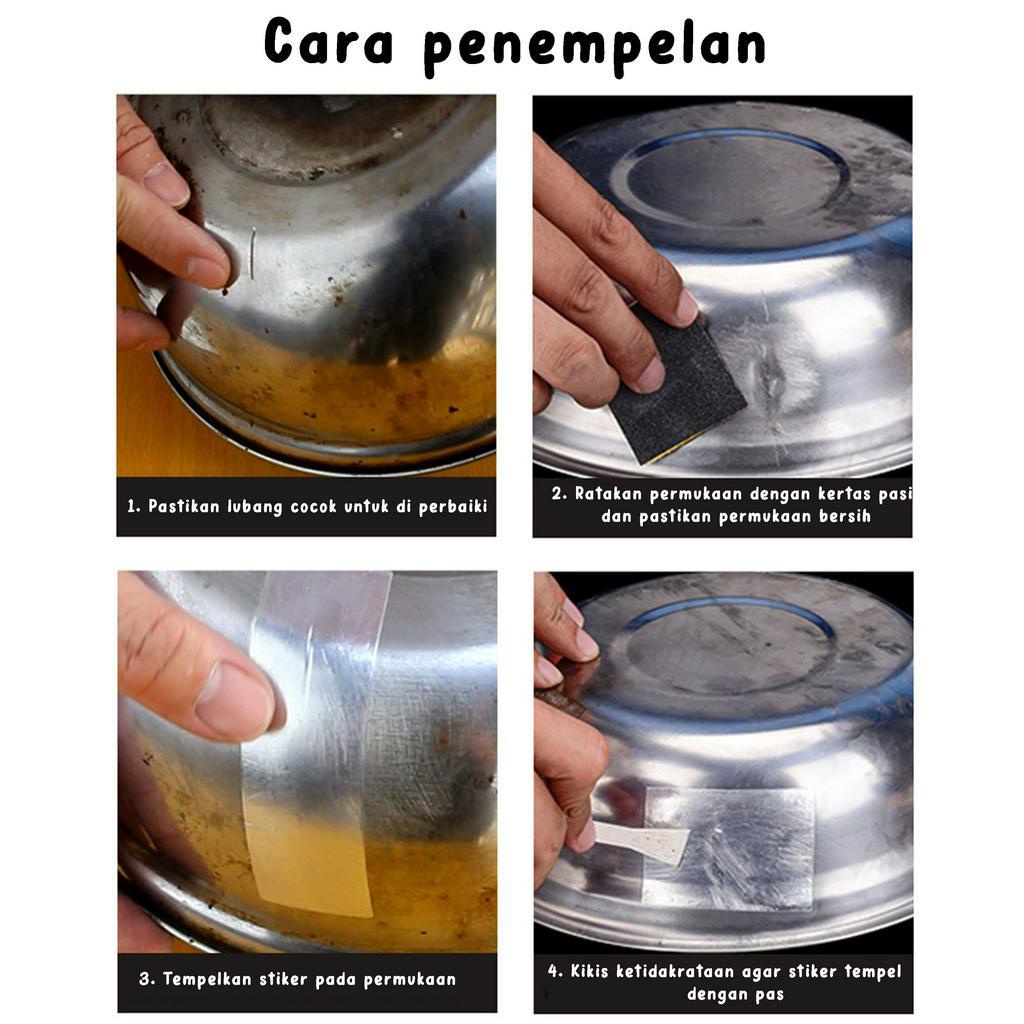 Cara penempelan

1. Pastikan lubang cocok untuk di perbaiki

2. Ratakan permukaan dengan kertas pasi dan pastikan permukaan bersih

3. Tempelkan stiker pada permukaan

4. Kikis ketidakrataan agar stiker tempel dengan pas