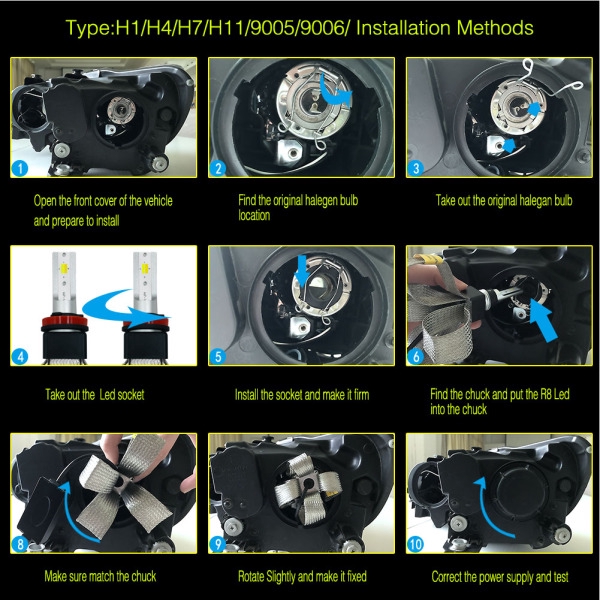 Type:H1/H4/H7/H11/9005/9006/ Installation Methods

1

Open the front cover of the vehicle and prepare to install

2

Find the original halegen bulb location

3

Take out the original halegan bulb

4

Take out the Led socket

5

Install the socket and make it firm

6

Find the chuck and put the R8 Led into the chuck

8

Make sure match the chuck

9

Rotate Slightly and make it fixed

10

Correct the power supply and test