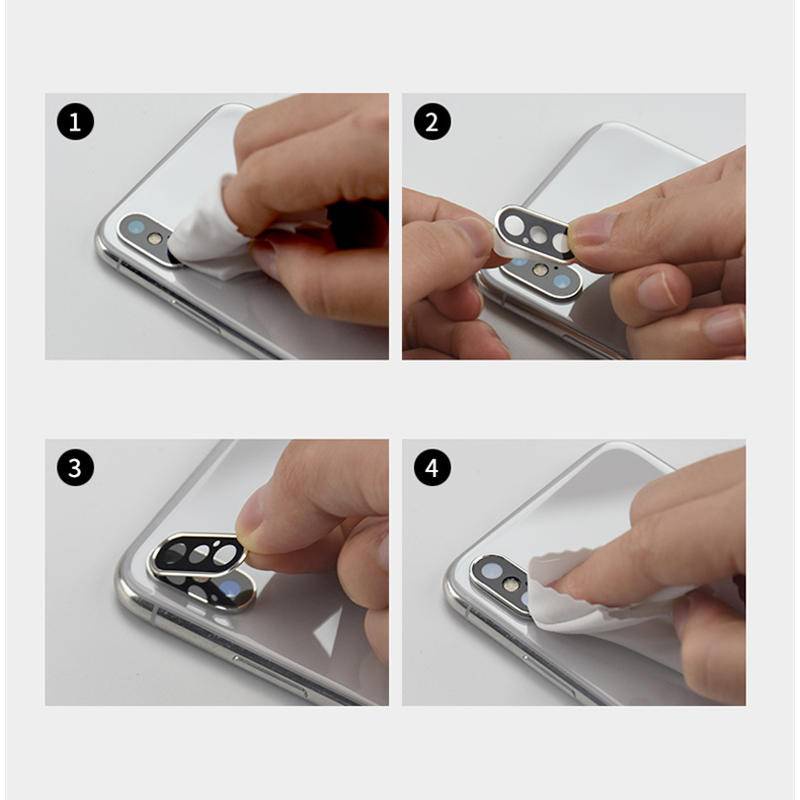 1

2

3

4