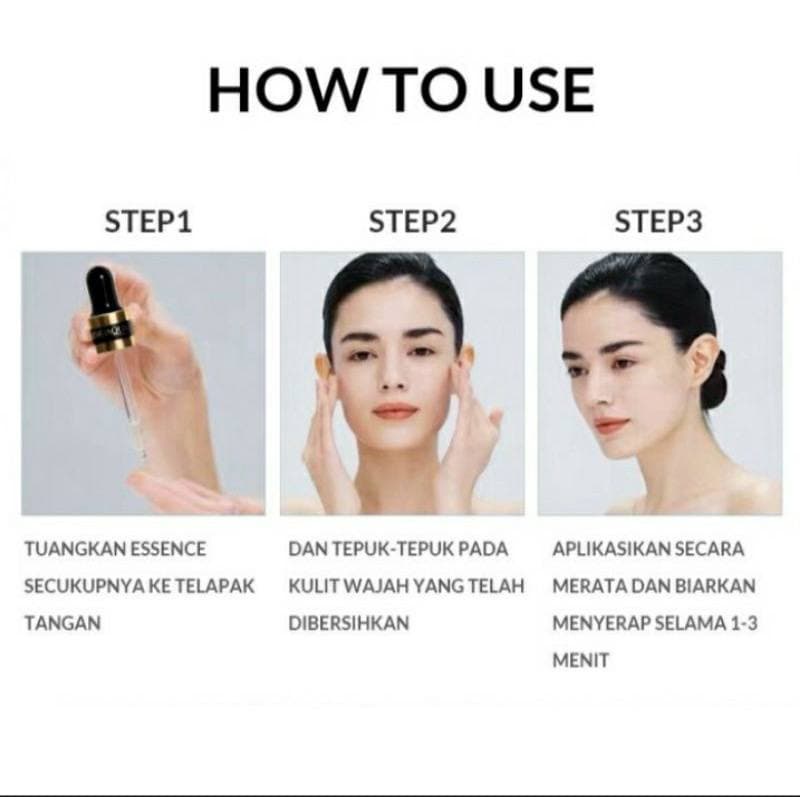 HOW TO USE

STEP1

TUANGKAN ESSENCE SECUKUPNYA KE TELAPAK TANGAN

STEP2

DAN TEPUK-TEPUK PADA KULIT WAJAH YANG TELAH DIBERSIHKAN

STEP3

APLIKASIKAN SECARA MERATA DAN BIARKAN MENYERAP SELAMA 1-3 MENIT