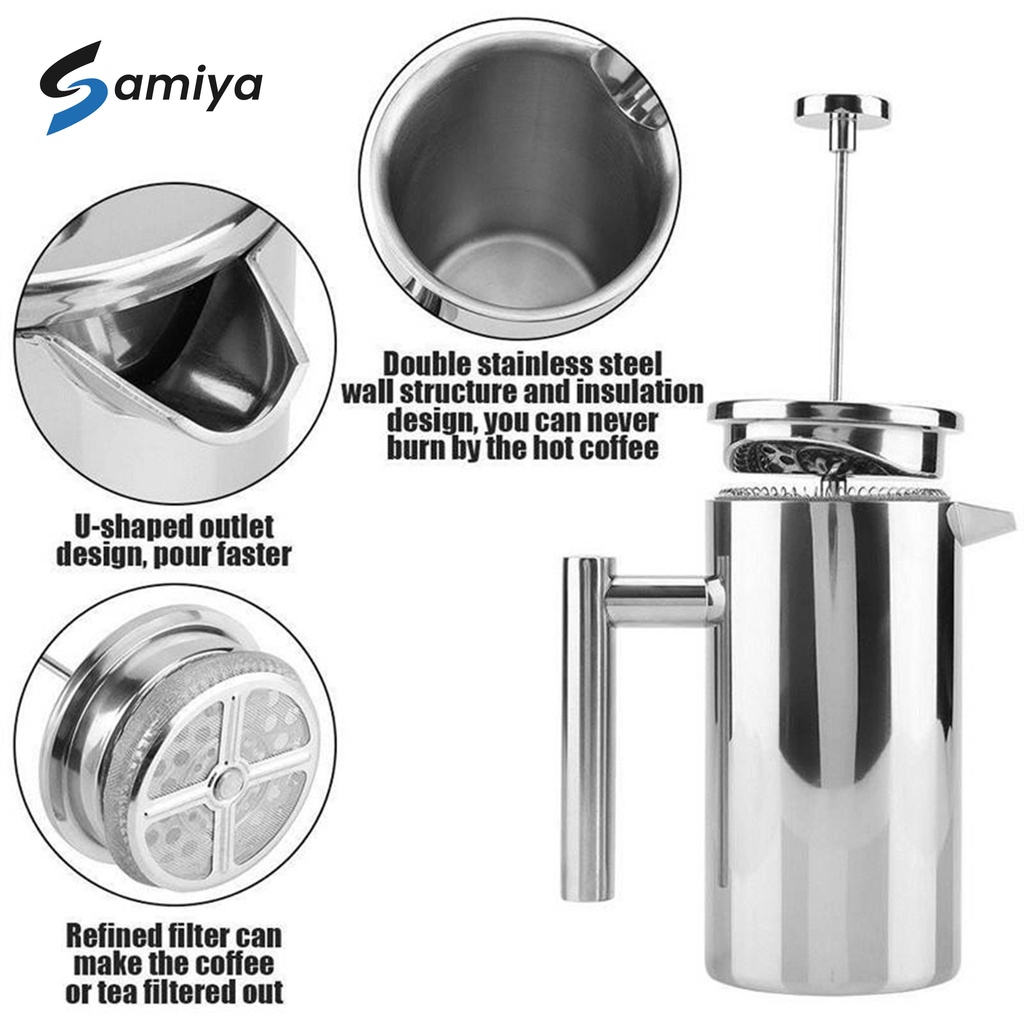 Samiya

Double stainless steel wall structure and insulation design, you can never burn by the hot coffee

U-shaped outlet design, pour faster

Refined filter can make the coffee or tea filtered out