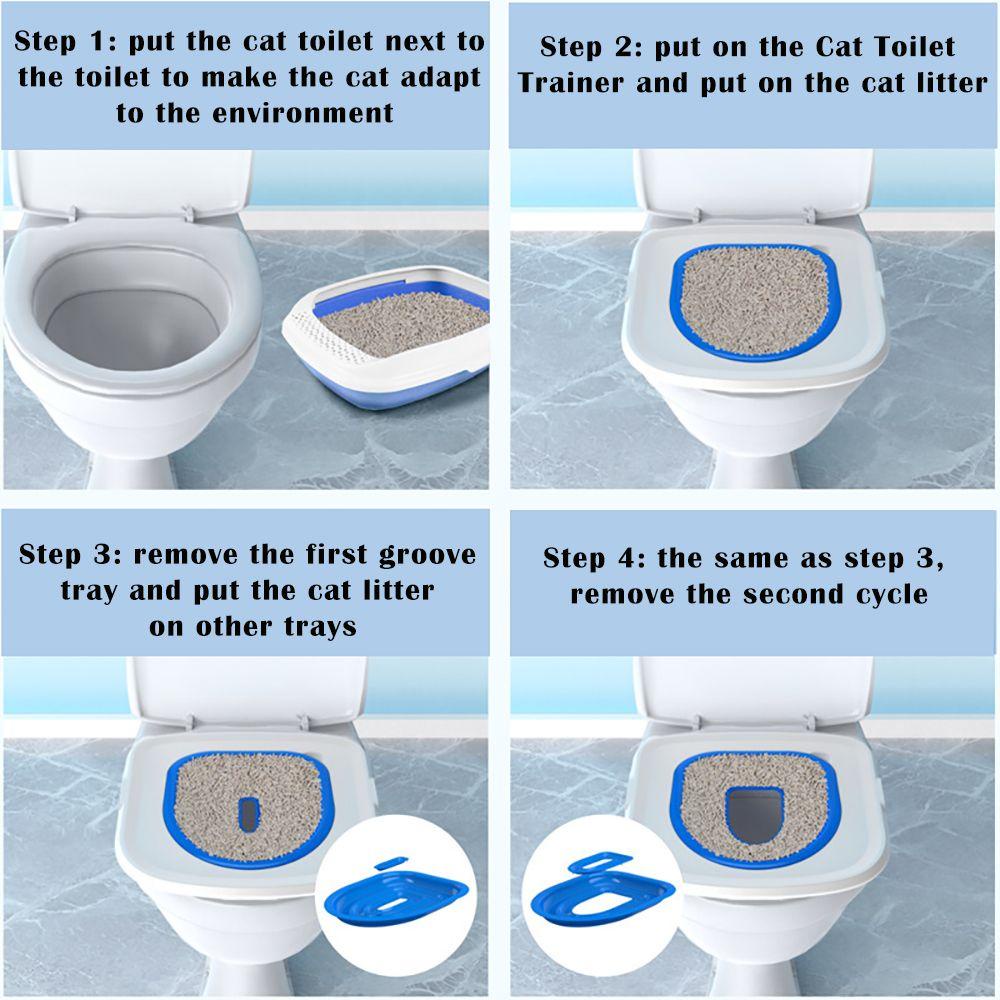 Step 1: put the cat toilet next to the toilet to make the cat adapt to the environment

Step 2: put on the Cat Toilet Trainer and put on the cat litter

Step 3: remove the first groove tray and put the cat litter on other trays

Step 4: the same as step 3, remove the second cycle