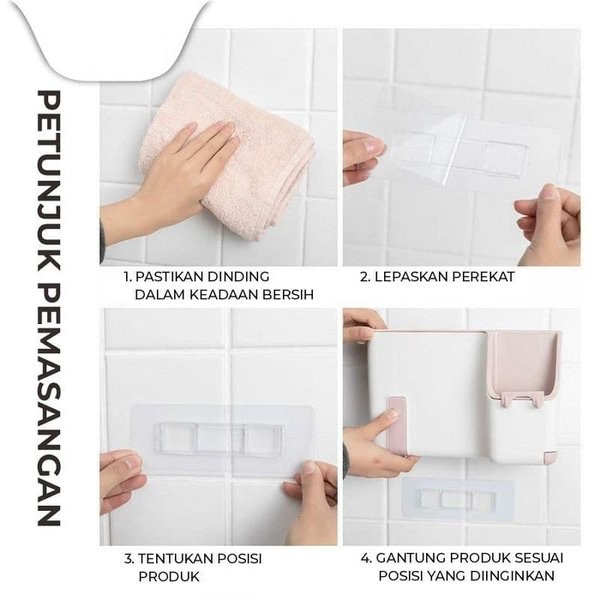 PETUNJUK PEMASANGAN

1. PASTIKAN DINDING DALAM KEADAAN BERSIH

2. LEPASKAN PEREKAT

3. TENTUKAN POSISI PRODUK

4. GANTUNG PRODUK SESUAI POSISI YANG DIINGINKAN