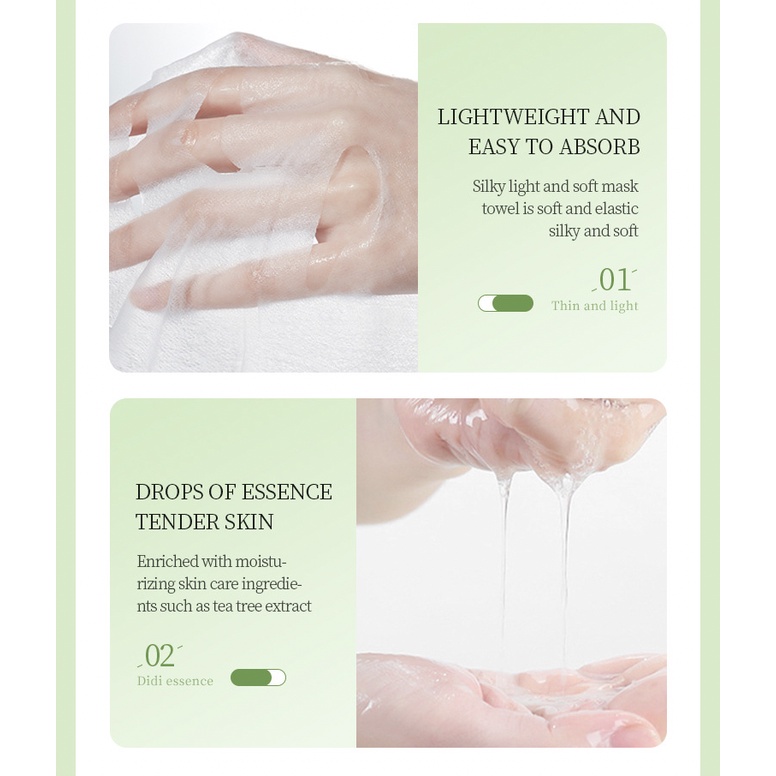 LIGHTWEIGHT AND EASY TO ABSORB

Silky light and soft mask towel is soft and elastic silky and soft

01

Thin and light

DROPS OF ESSENCE TENDER SKIN

Enriched with moisturizing skin care ingredients such as tea tree extract

02

Didi essence