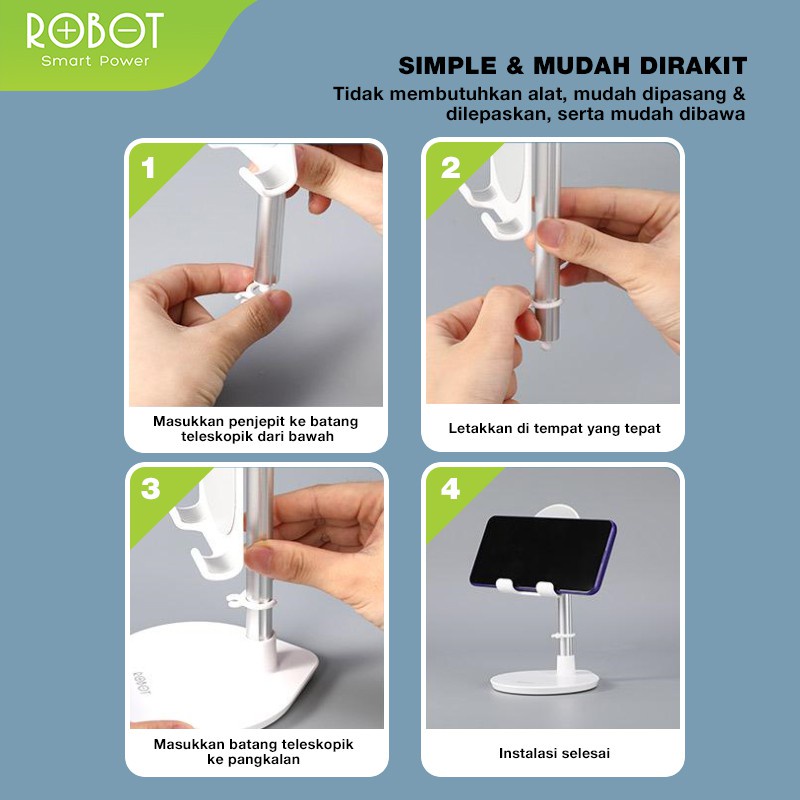 ROBOT
Smart Power

SIMPLE & MUDAH DIRAKIT
Tidak membutuhkan alat, mudah dipasang & dilepaskan, serta mudah dibawa

1
Masukkan penjepit ke batang teleskopik dari bawah

2
Letakkan di tempat yang tepat

3
ROBOT
Masukkan batang teleskopik ke pangkalan

4
Instalasi selesai