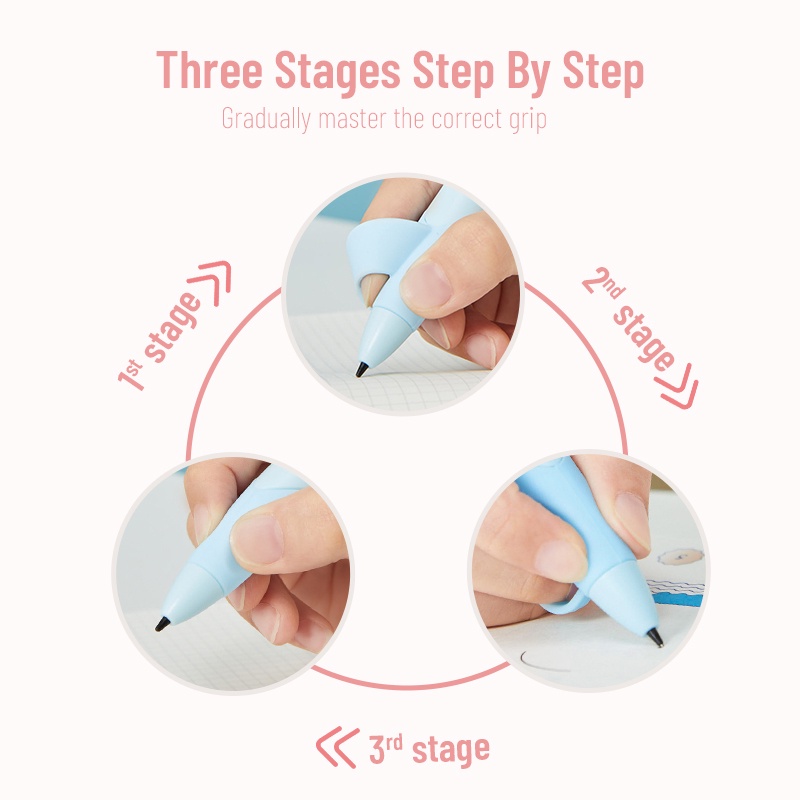 Three Stages Step By Step
Gradually master the correct grip

1st stage

2nd stage

3rd stage