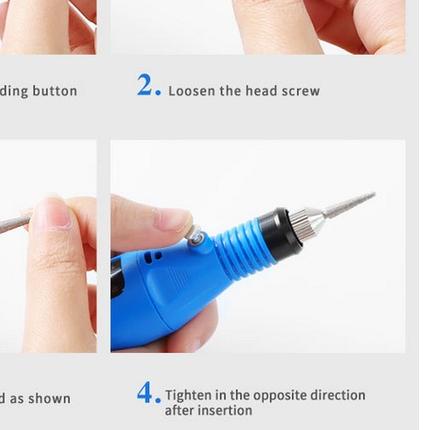 ding button

2. Loosen the head screw

d as shown

4. Tighten in the opposite direction after insertion