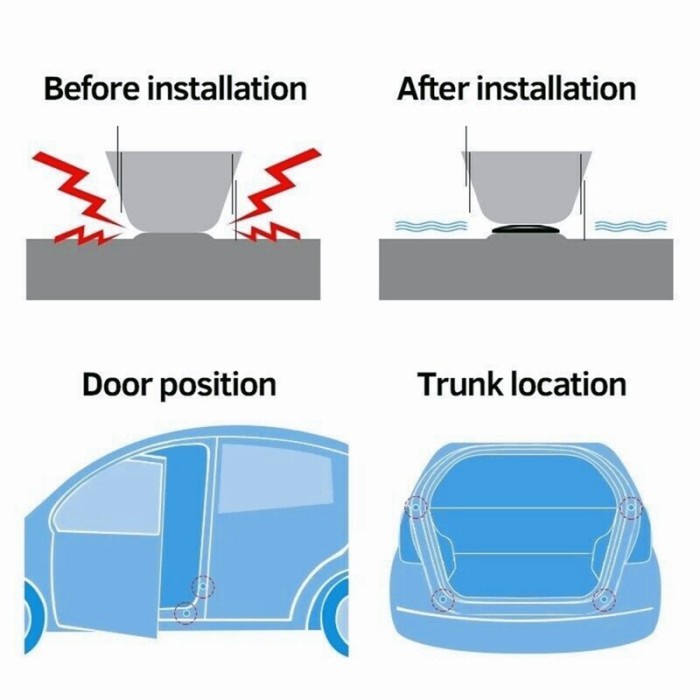 Before installation

After installation

Door position

Trunk location