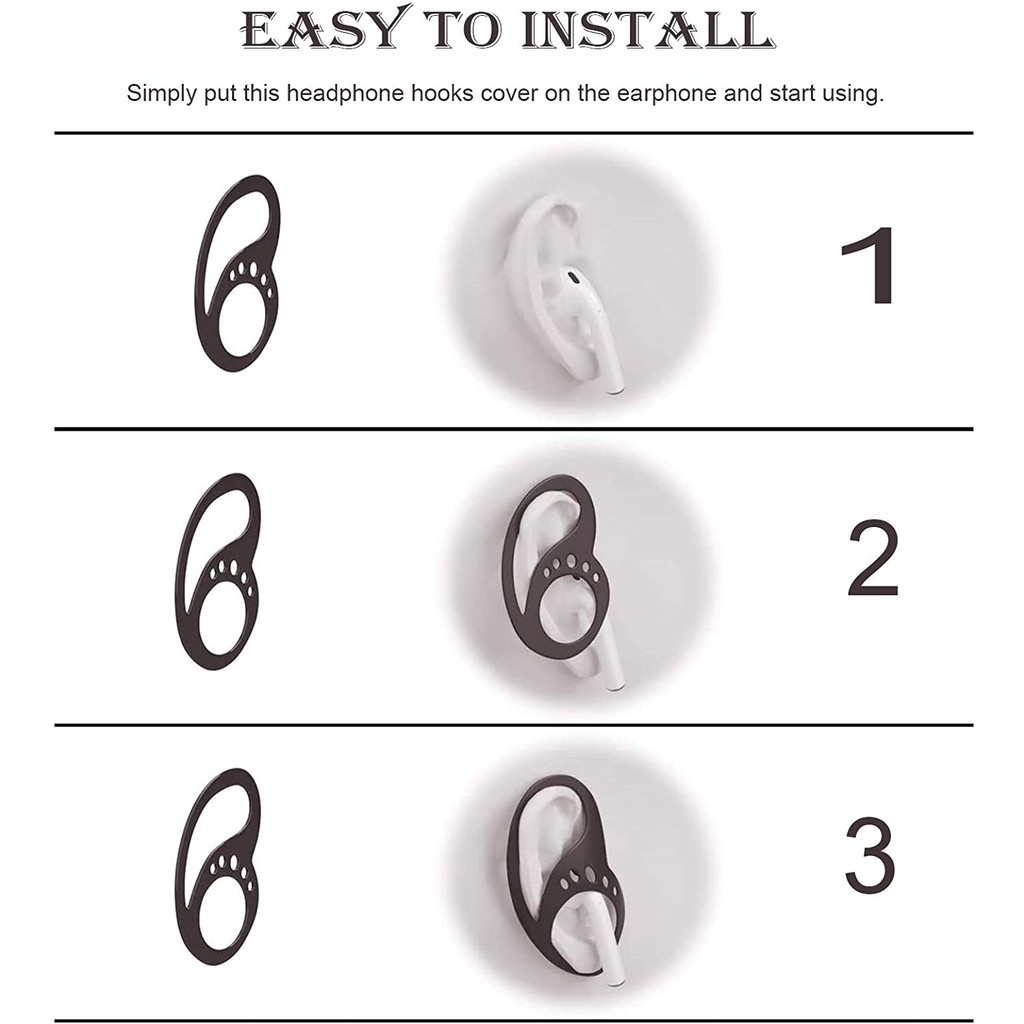 EASY TO INSTALL

Simply put this headphone hooks cover on the earphone and start using.

1

2

3