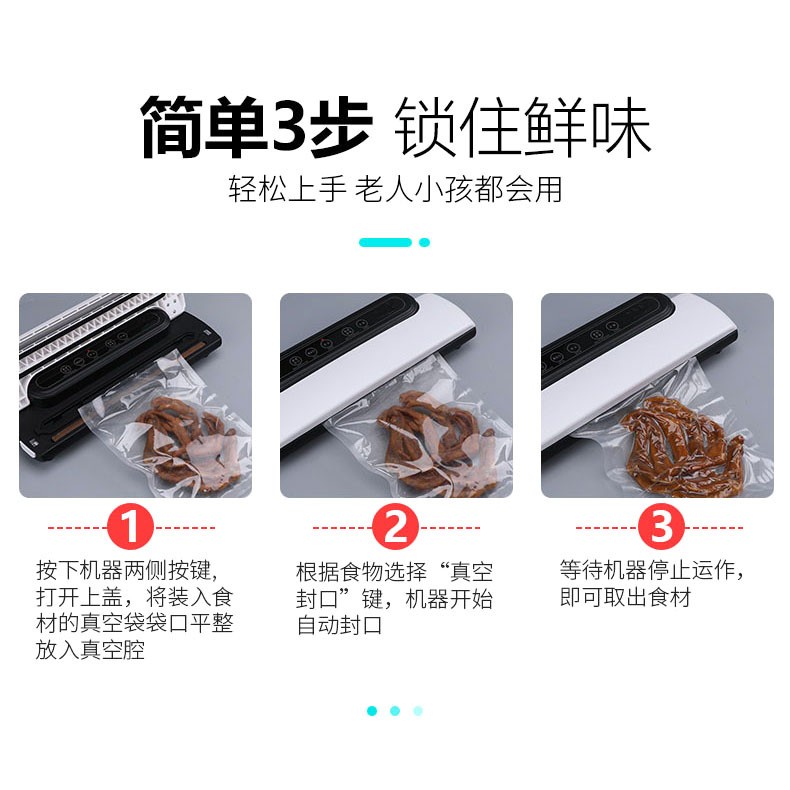 简单3步 锁住鲜味

轻松上手 老人小孩都会用

1

按下机器两侧按键，打开上盖，将装入食材的真空袋袋口平整放入真空腔

2

根据食物选择“真空封口”键，机器开始自动封口

3

等待机器停止运作，即可取出食材