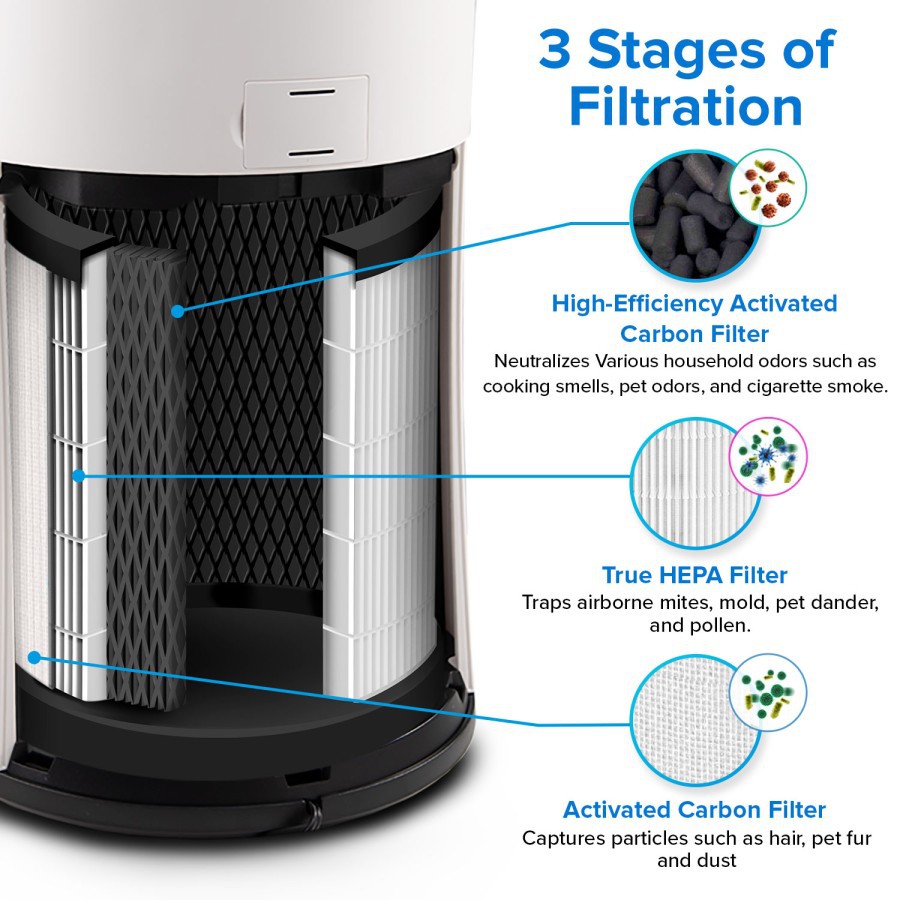 3 Stages of Filtration

High-Efficiency Activated Carbon Filter
Neutralizes Various household odors such as cooking smells, pet odors, and cigarette smoke.

True HEPA Filter
Traps airborne mites, mold, pet dander, and pollen.

Activated Carbon Filter
Captures particles such as hair, pet fur and dust