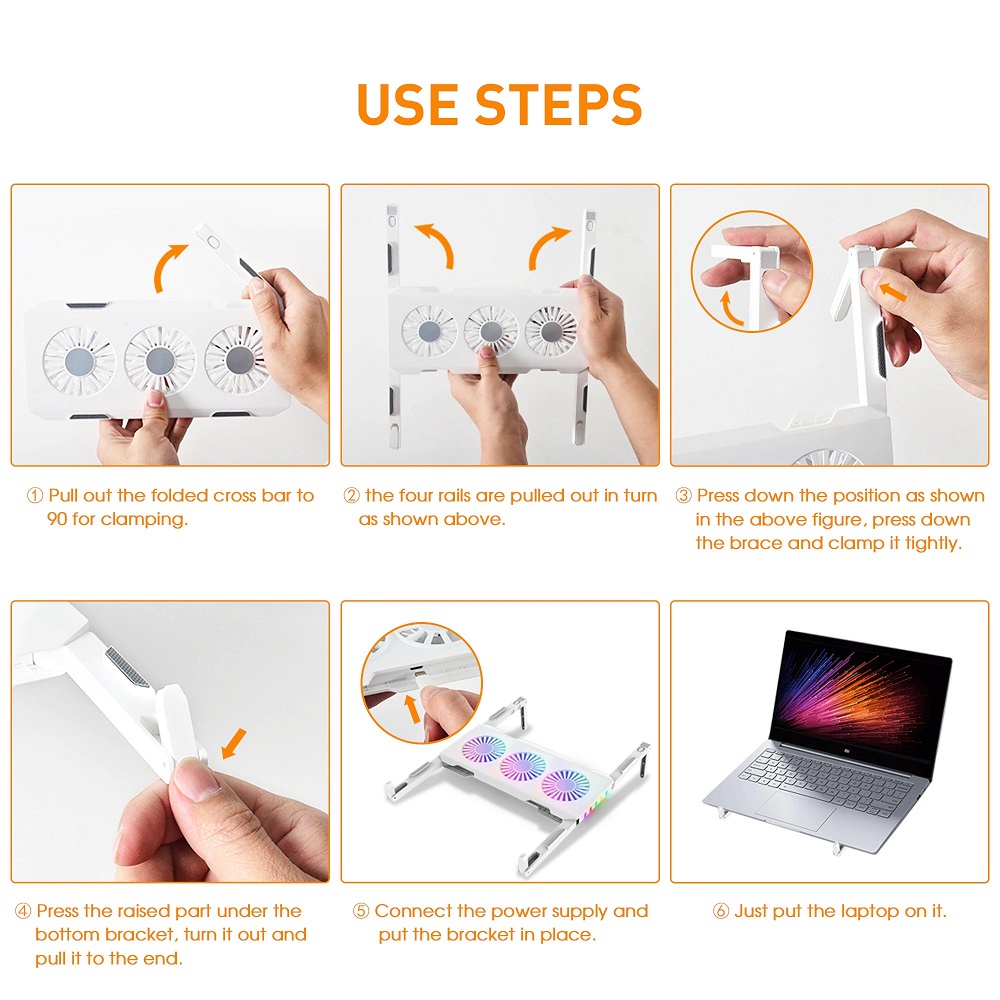 USE STEPS

① Pull out the folded cross bar to 90 for clamping.

② the four rails are pulled out in turn as shown above.

③ Press down the position as shown in the above figure, press down the brace and clamp it tightly.

④ Press the raised part under the bottom bracket, turn it out and pull it to the end.

⑤ Connect the power supply and put the bracket in place.

⑥ Just put the laptop on it.