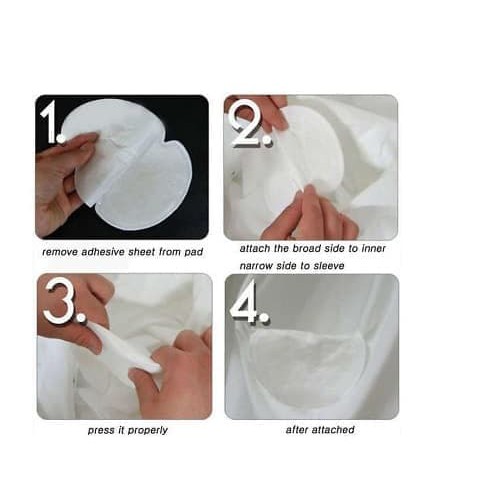 1.

remove adhesive sheet from pad

2.

attach the broad side to inner
narrow side to sleeve

3.

press it properly

4.

after attached